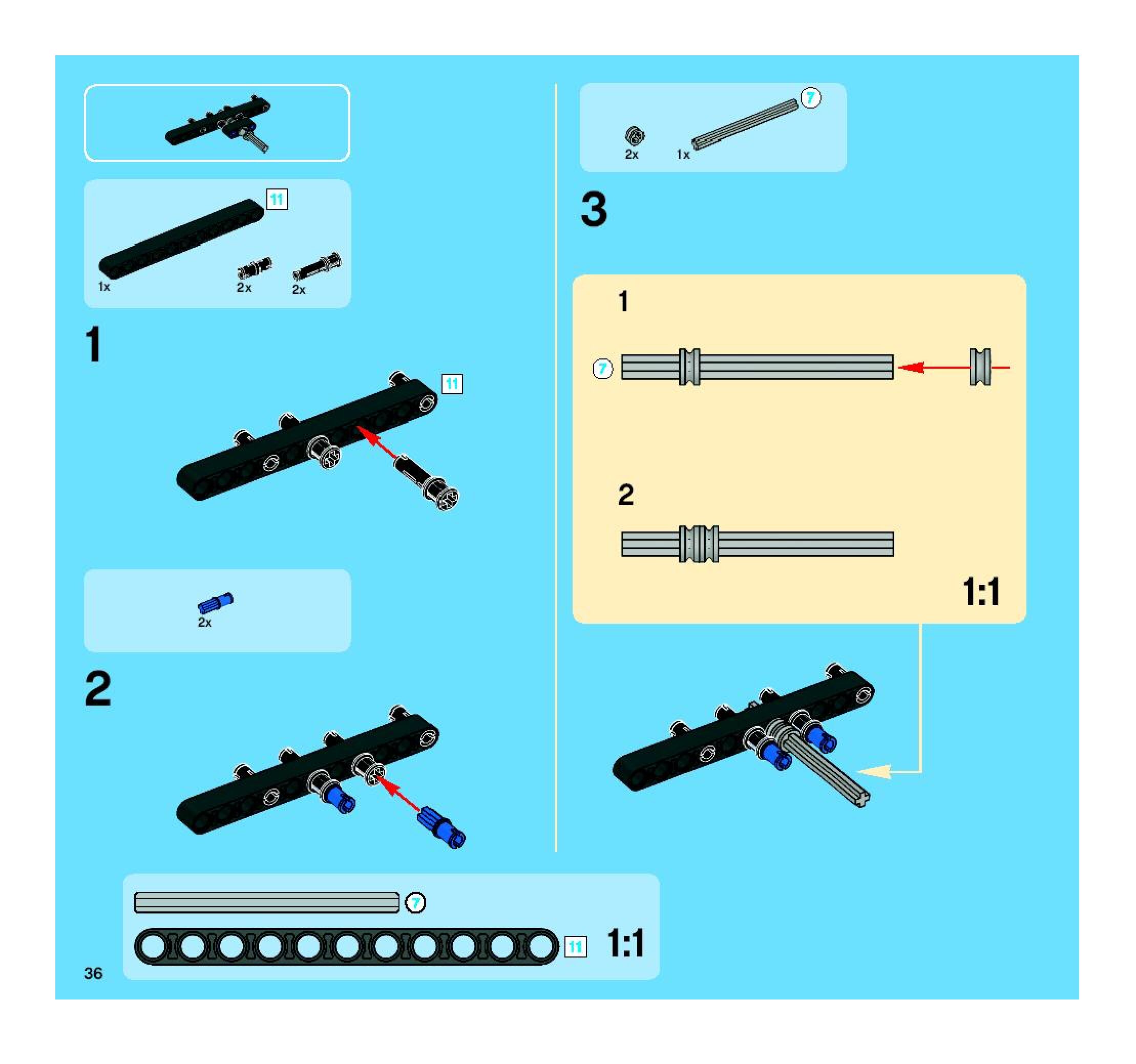 11

1x

2x

2x

1

11

2x

2

7

2x

1x

3

1

7

2

1:1

7

11

1:1

36