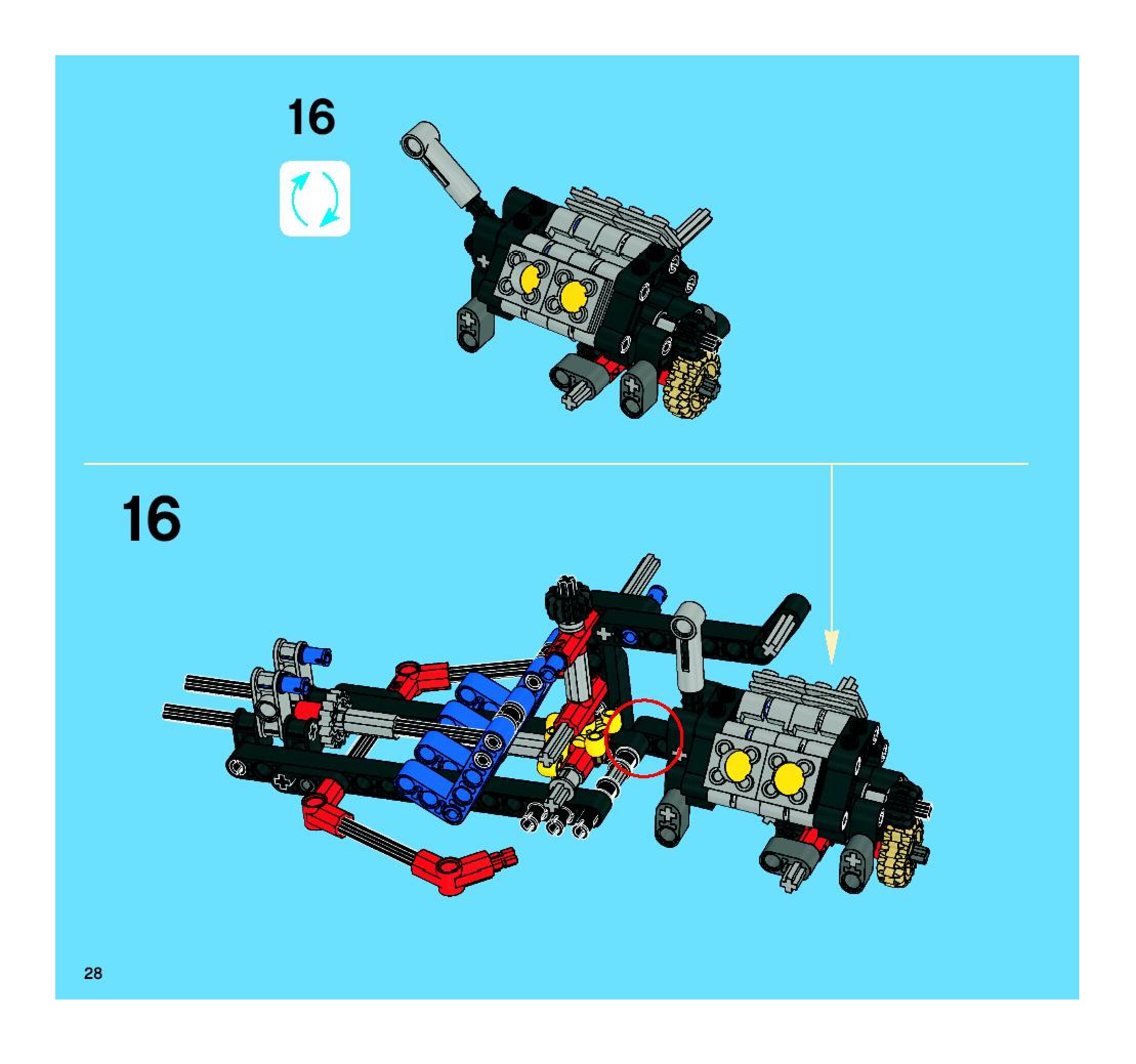 16

16

28