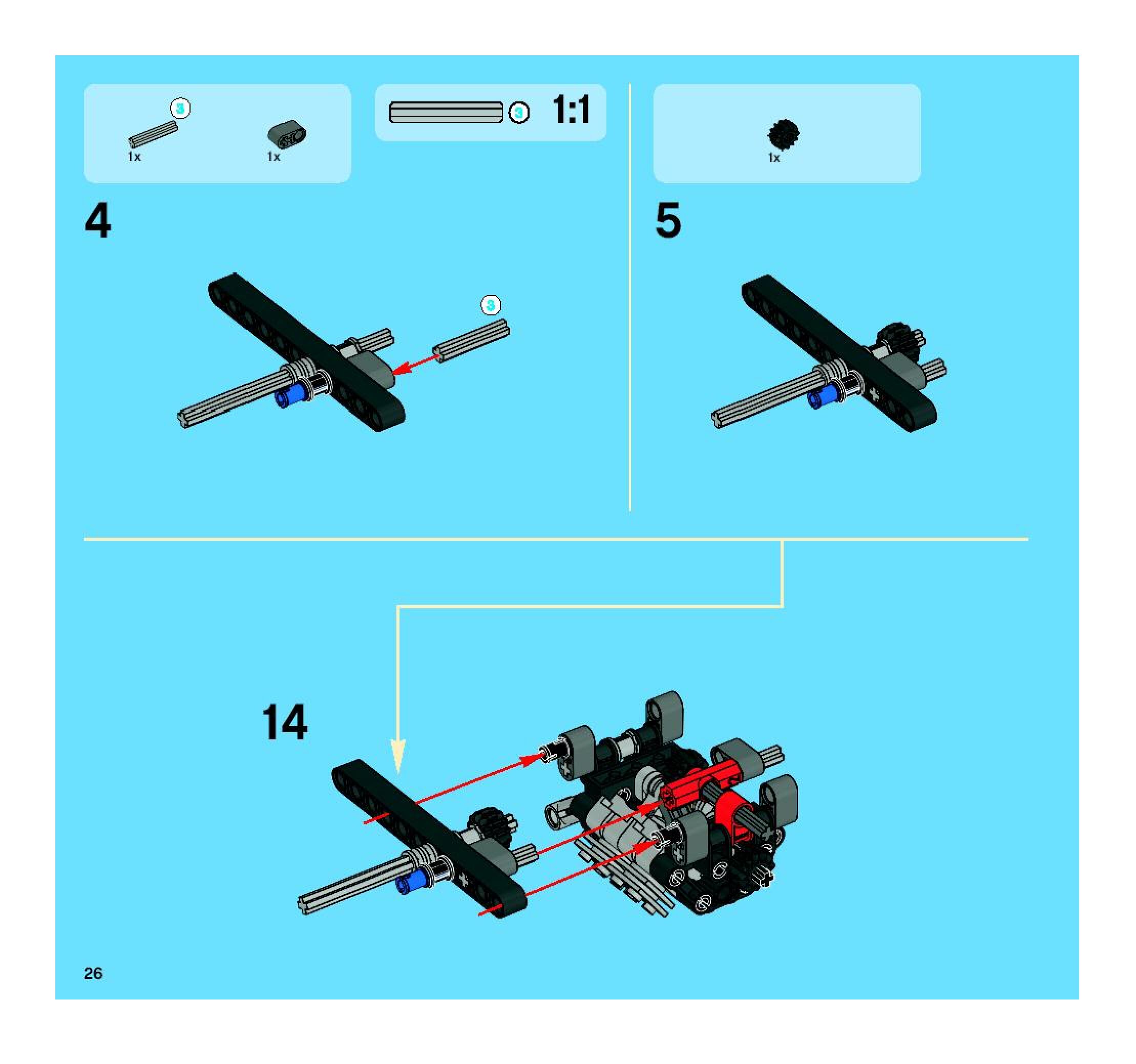 3
1x
1x

3 1:1

1x

4

3

5

14

26