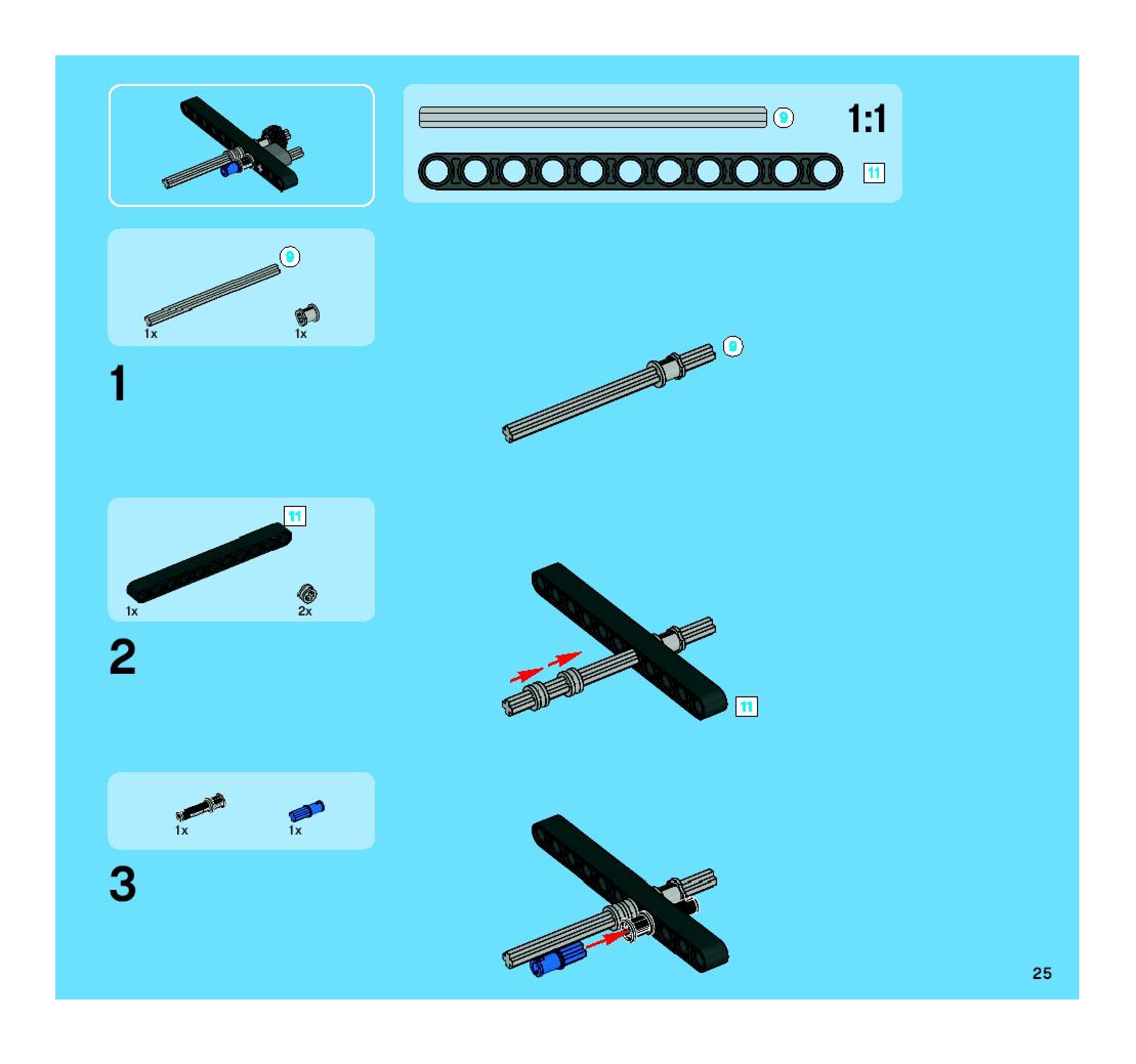 9
1:1
11

9
1x
1x

1

9

11
1x
2x

2

11

1x
1x

3

25