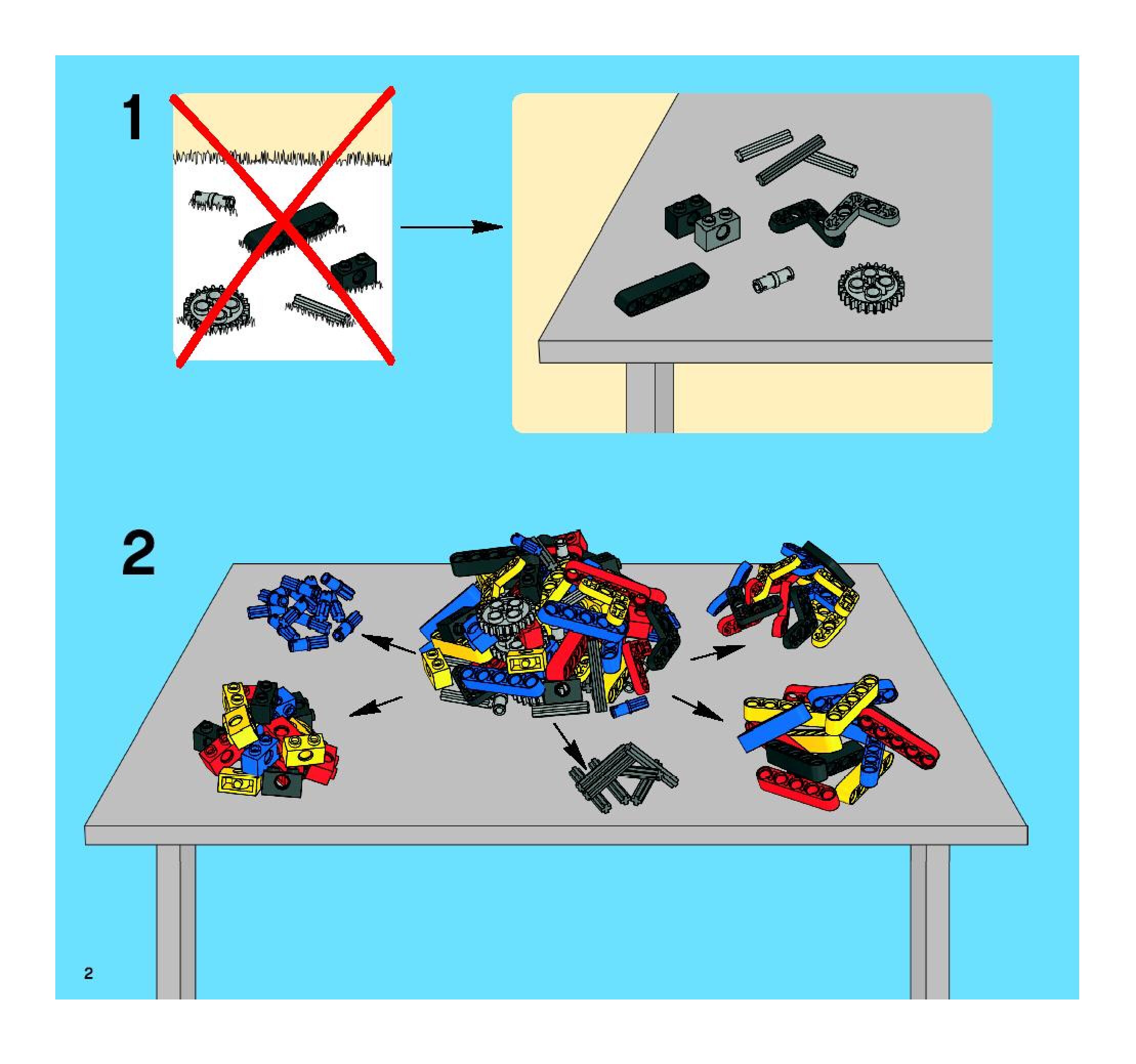 1

2

2