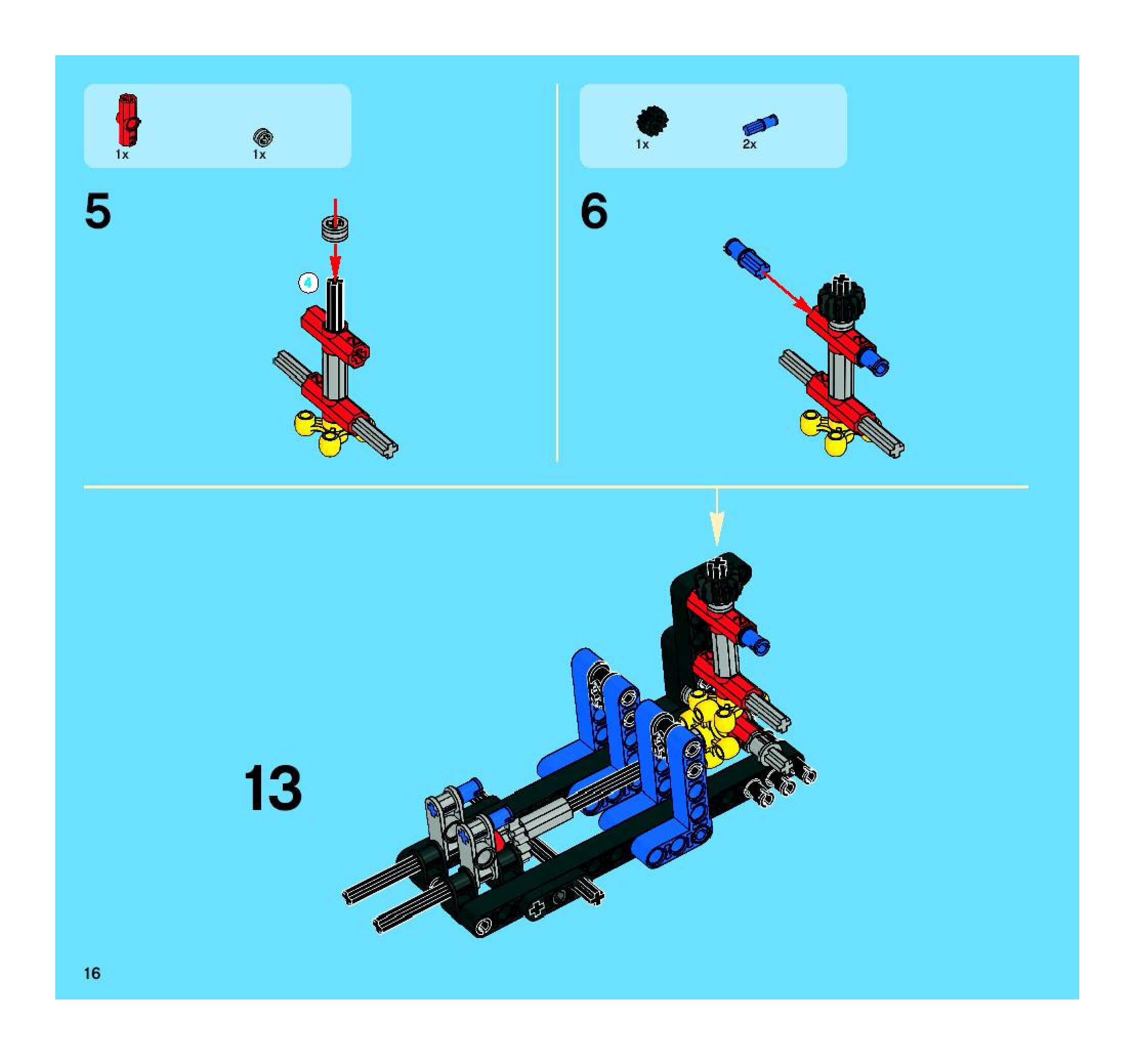 1x

1x

5

4

1x

2x

6

13

16