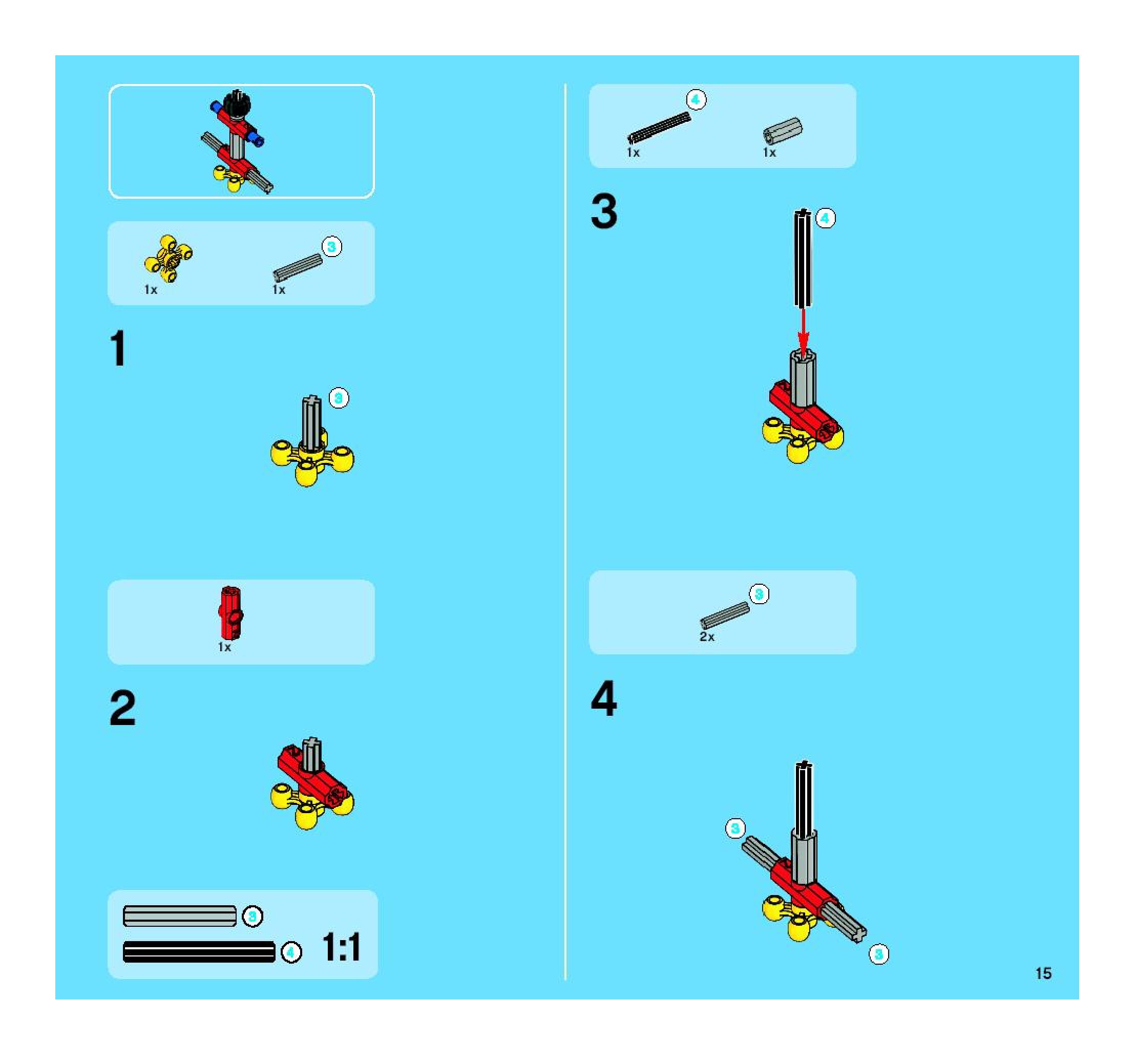 1x

3

1x

1

3

1x

2

3

4

1:1

4

1x

1x

3

4

3

2x

4

3

3

15