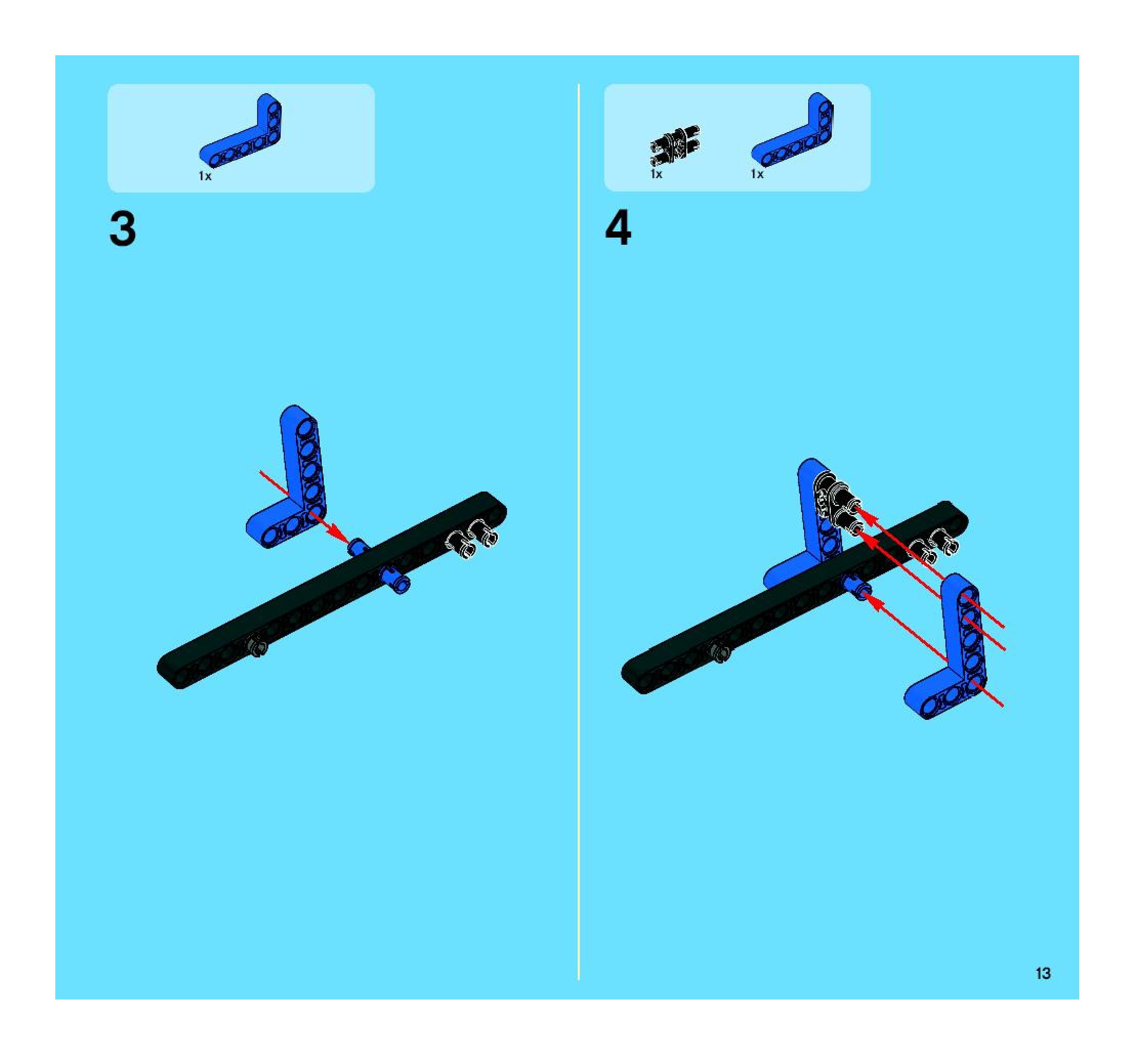 1x

3

1x

1x

4

13