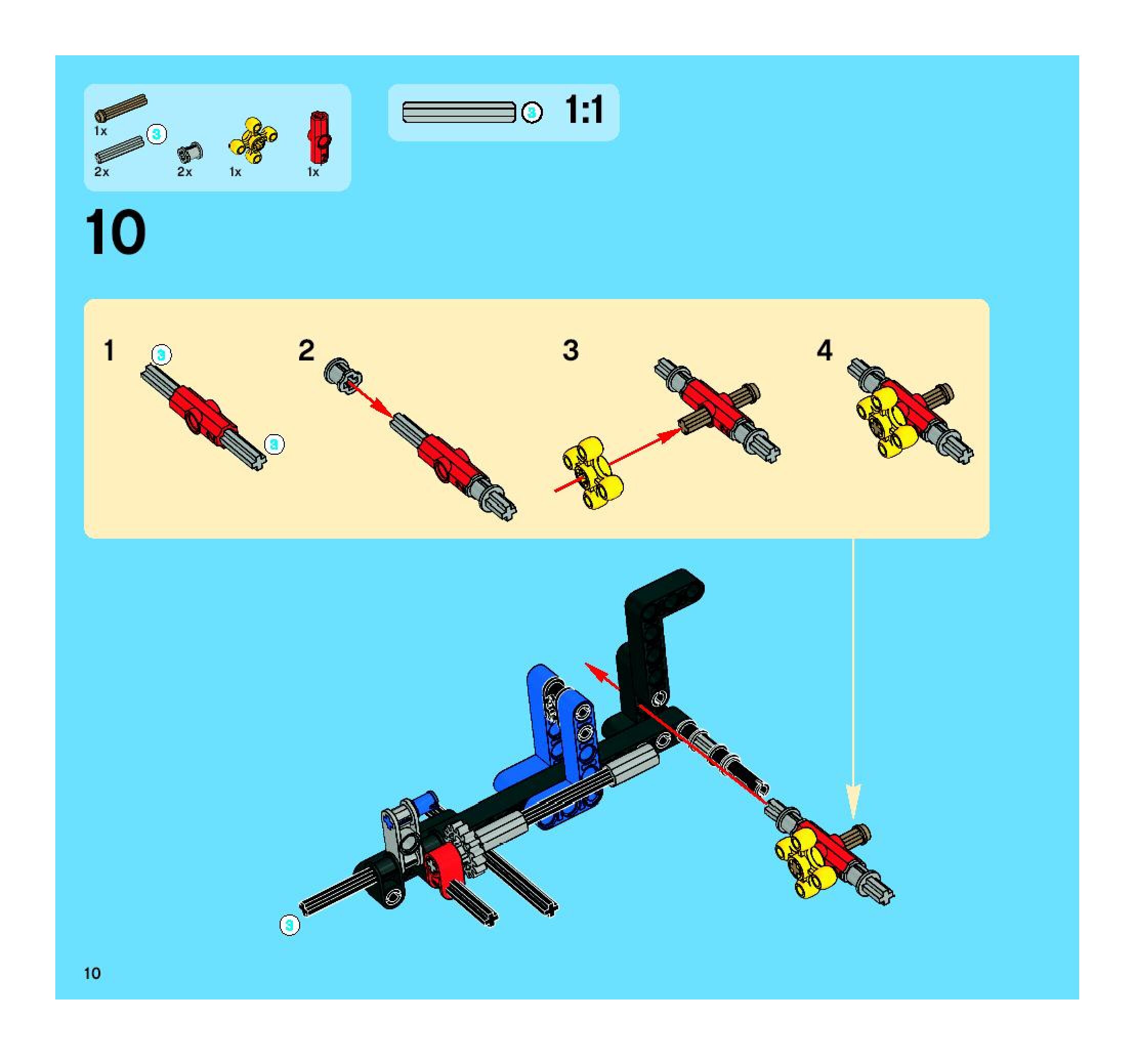 1x
3
2x
2x
1x
1x

3 1:1

10

1
3
3

2

3

4

3

10