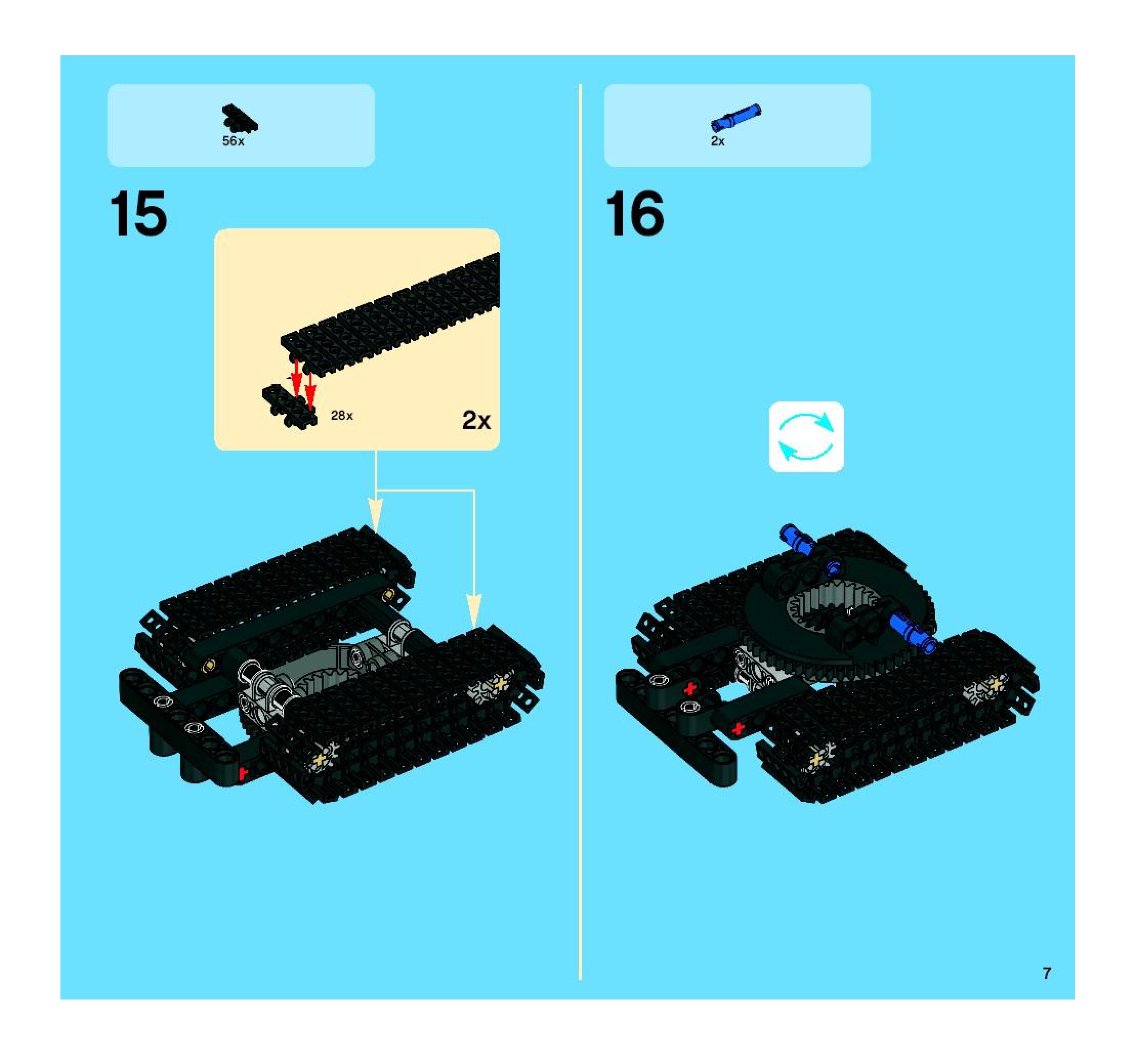 56x

15

28x

2x

2x

16

7