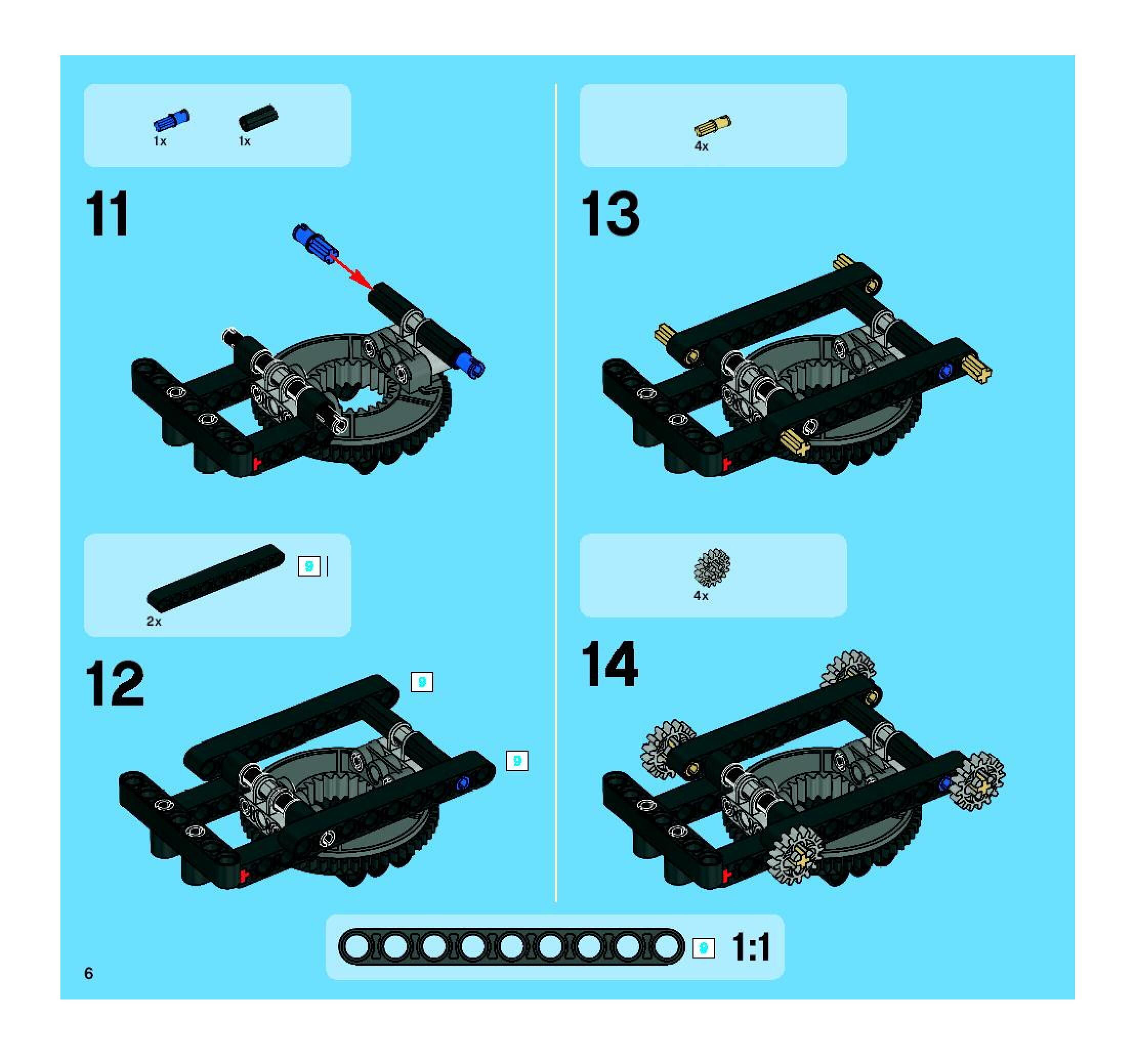 1x 1x

11

2x 9

12

9

9

4x

13

4x

14

9 1:1

6