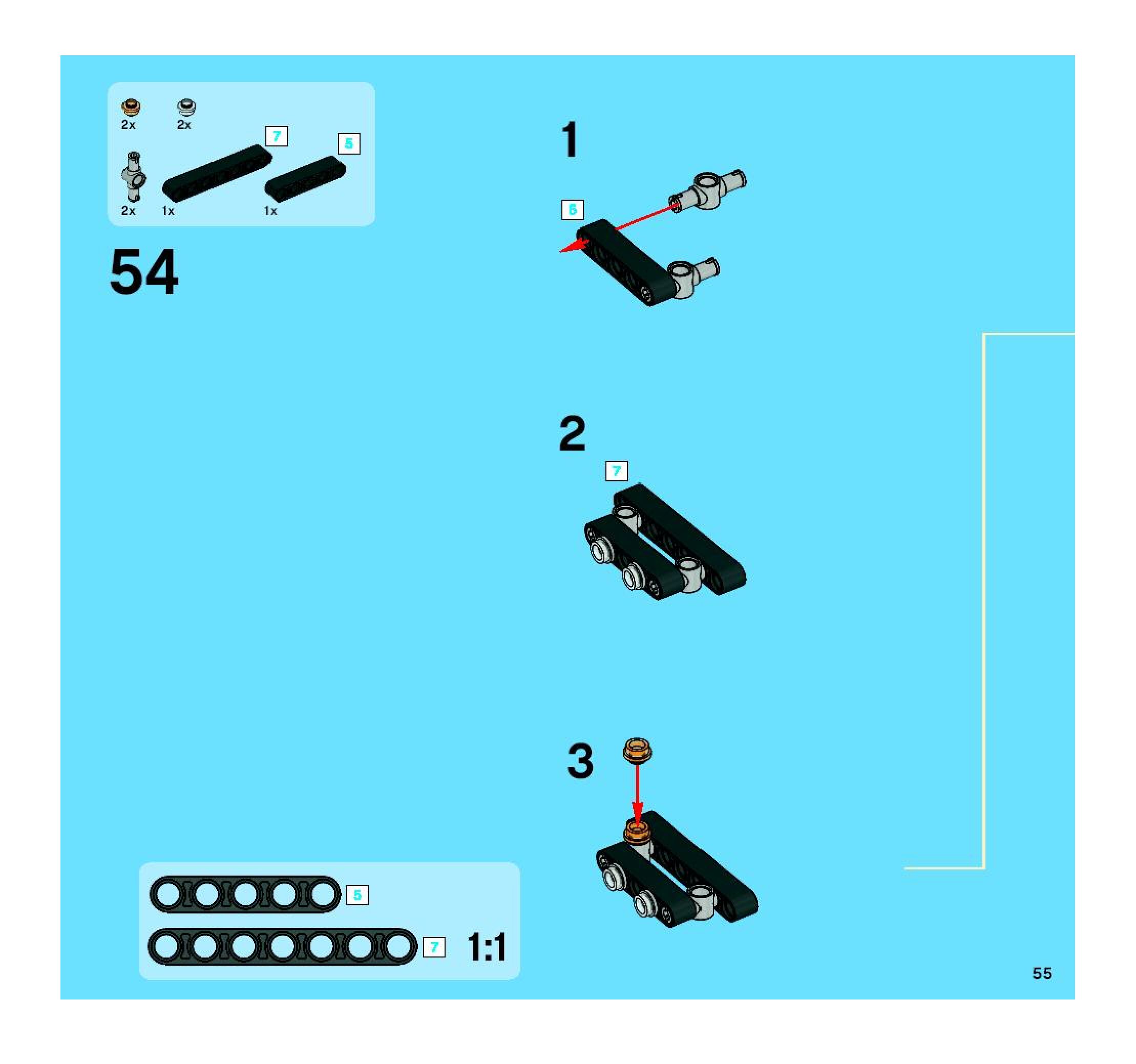 2x 2x

7

5

2x 1x 1x

54

1

5

2

7

3

5

7

1:1

55