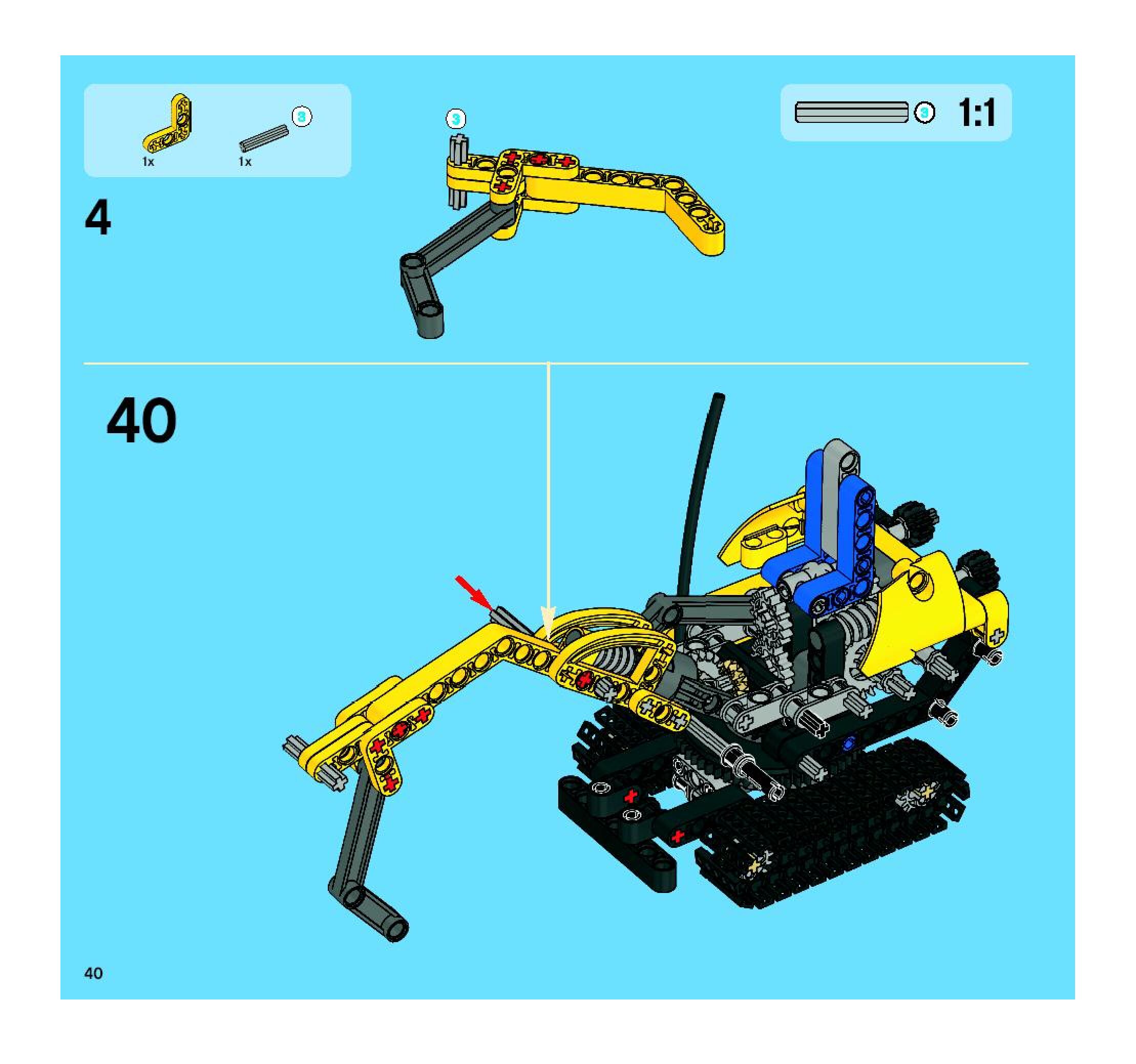 1x 1x 3

3

3 1:1

4

40

40