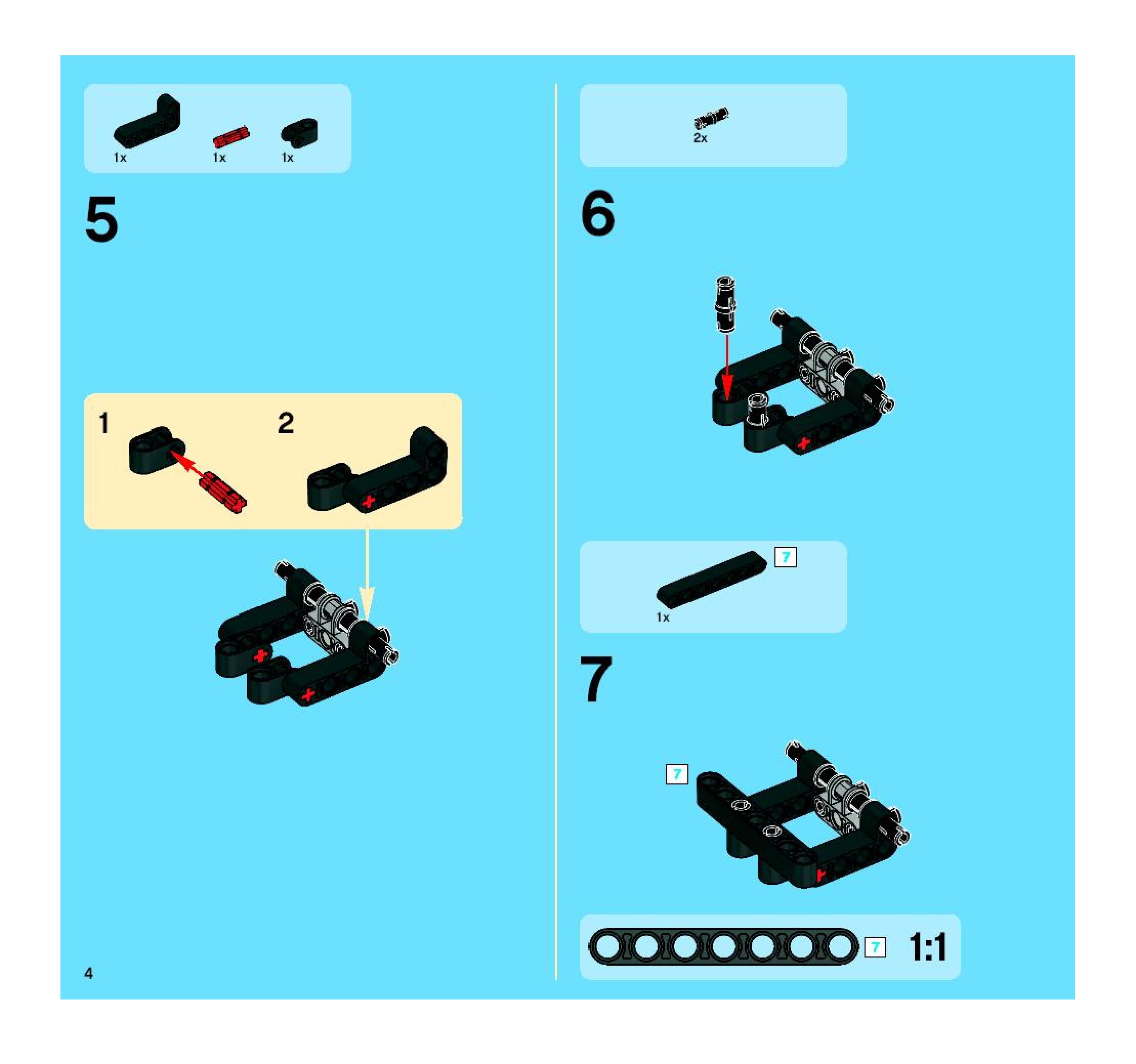 1x
1x
1x

5

1
2

4

2x

6

7
1x

7

7

7
1:1