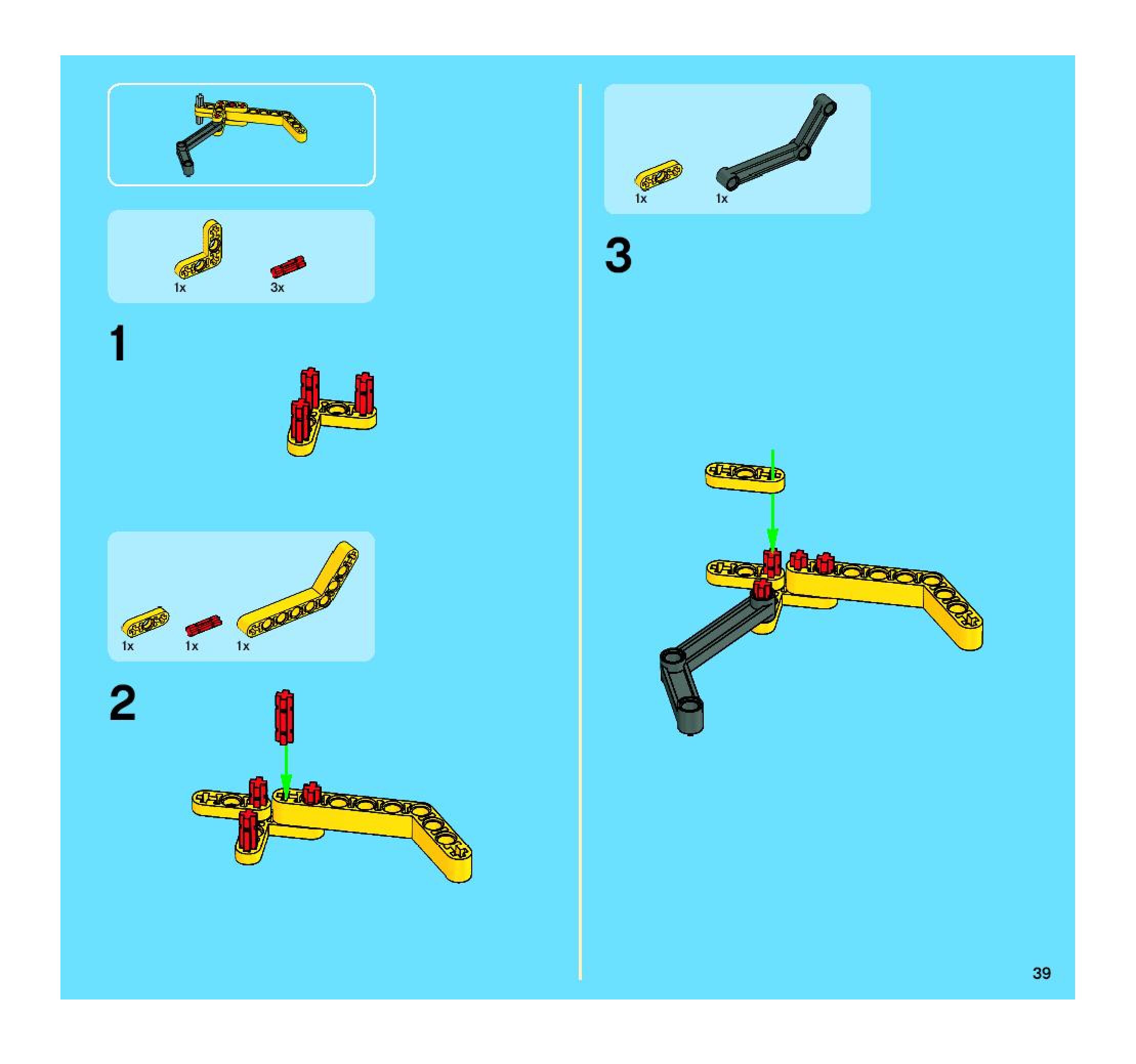 1x 3x

1

1x 1x 1x

2

1x 1x

3

39