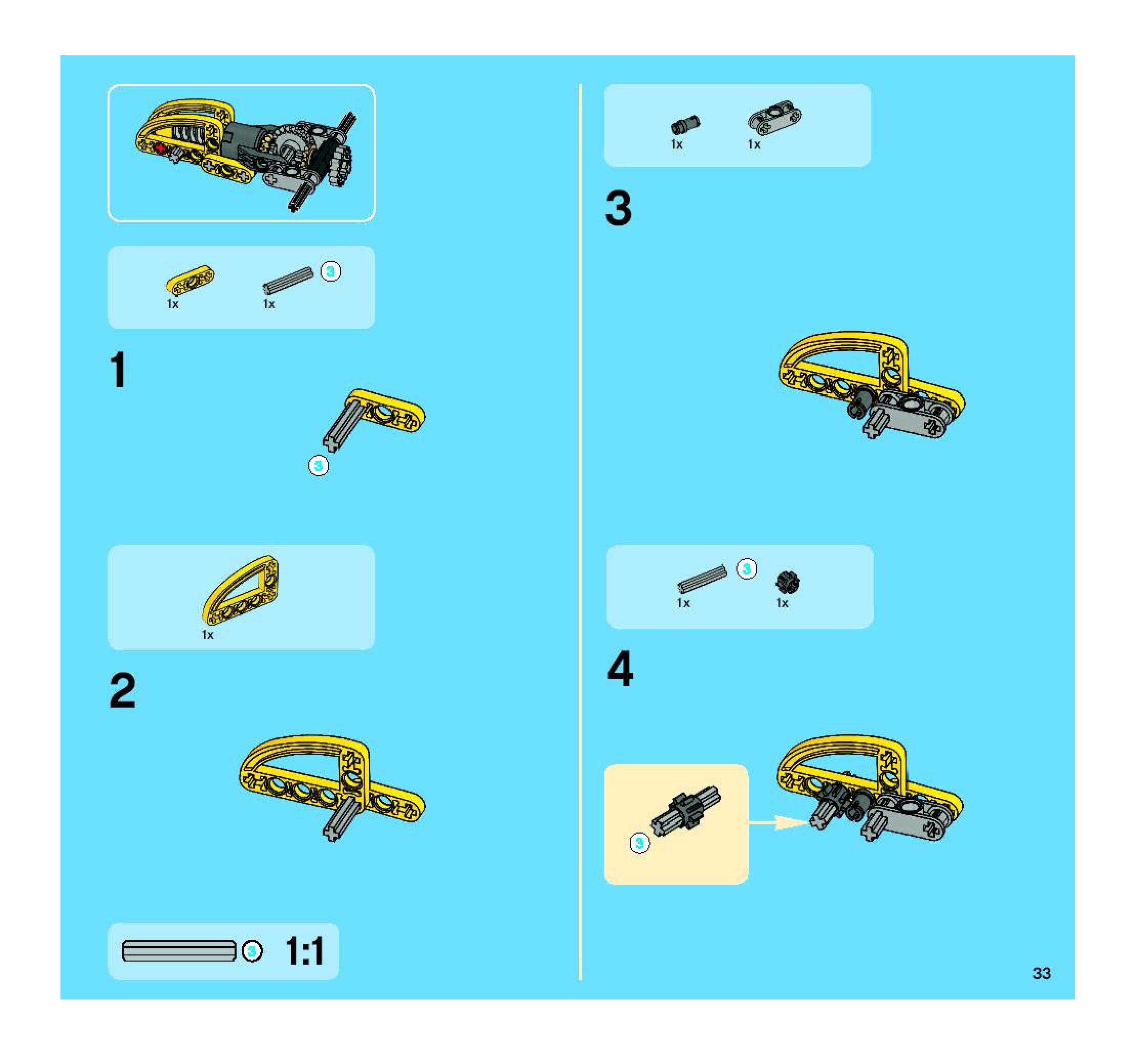 1x 1x 3

1

3

1x

2

3 1:1

1x 1x

3

1x 3 1x

4

3

33