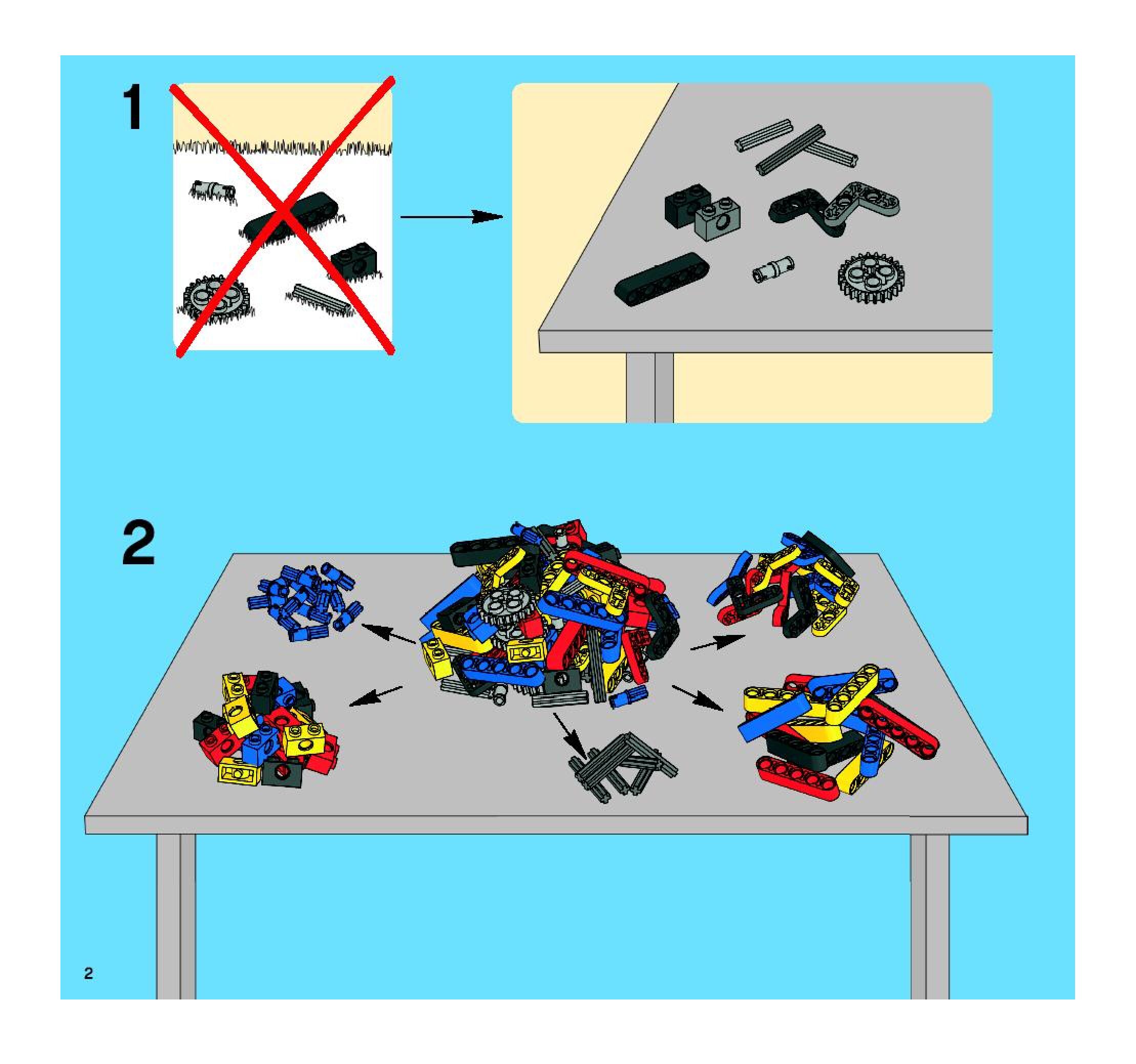 1

2

2