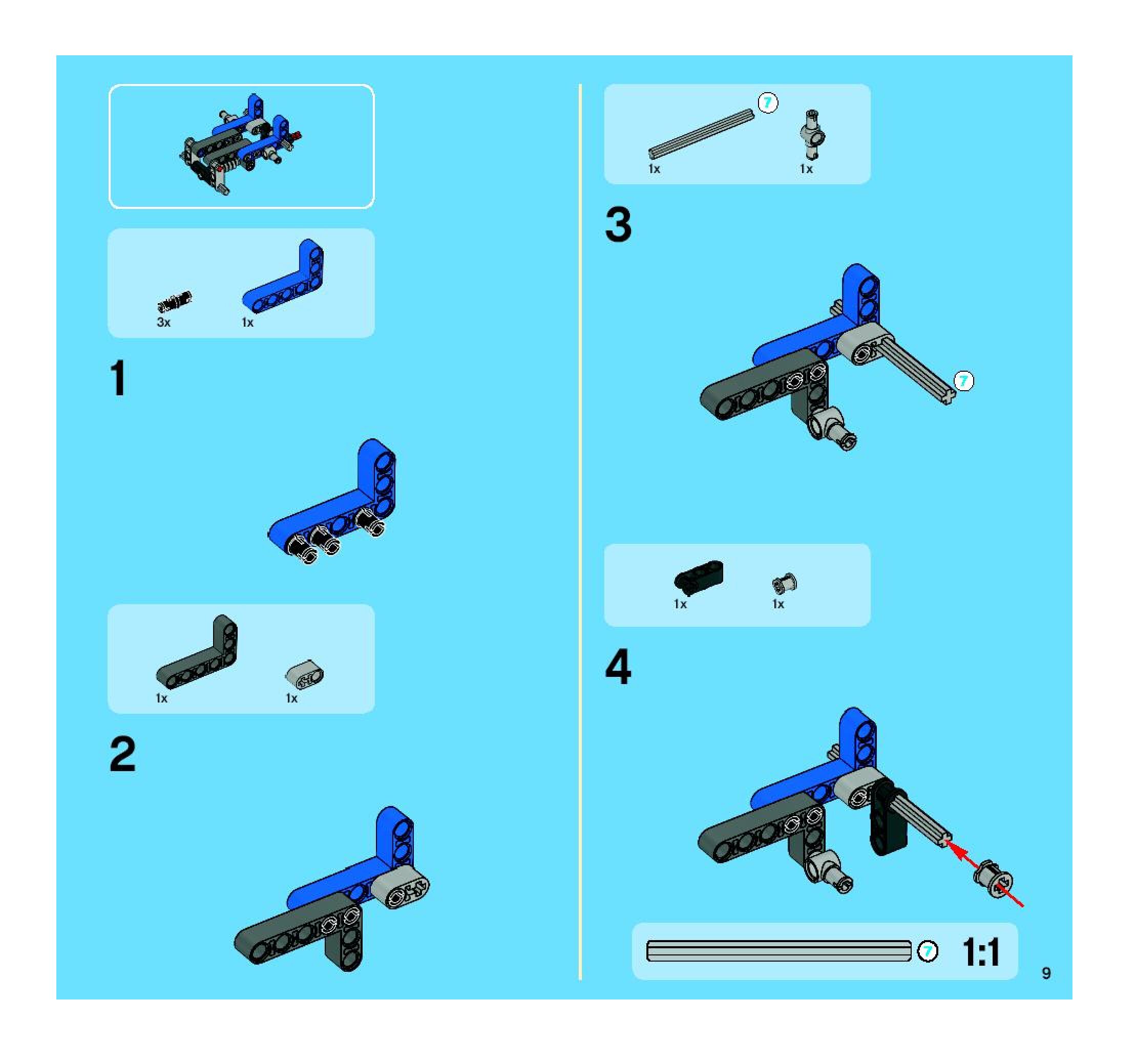 3x 1x

1

1x 1x

2

7

1x 1x

3

7

1x 1x

4

7 1:1

9