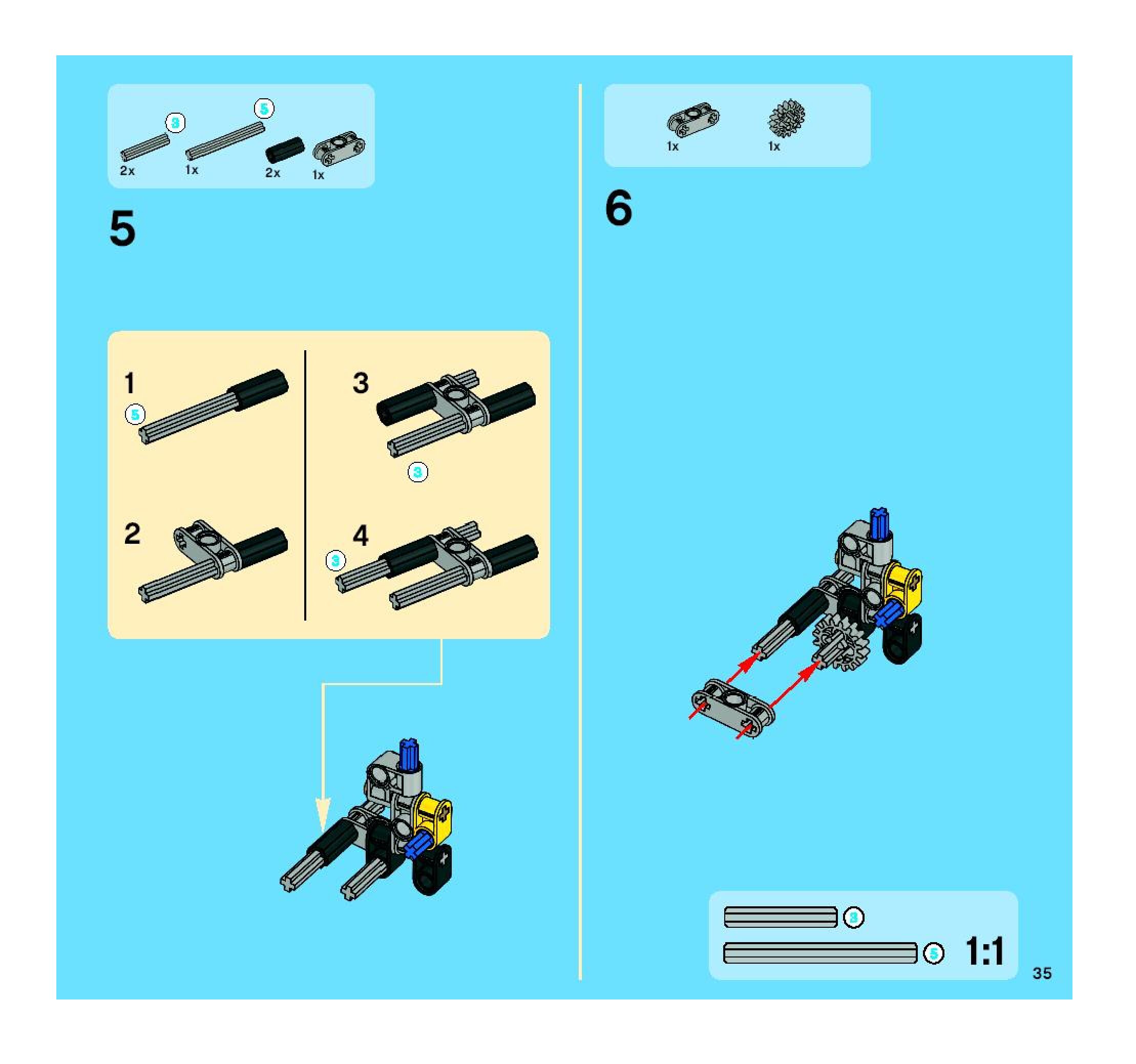 3
5
2x
1x
2x
1x

5

1
5

2

3
3

4
3

1x
1x

6

3
5
1:1

35