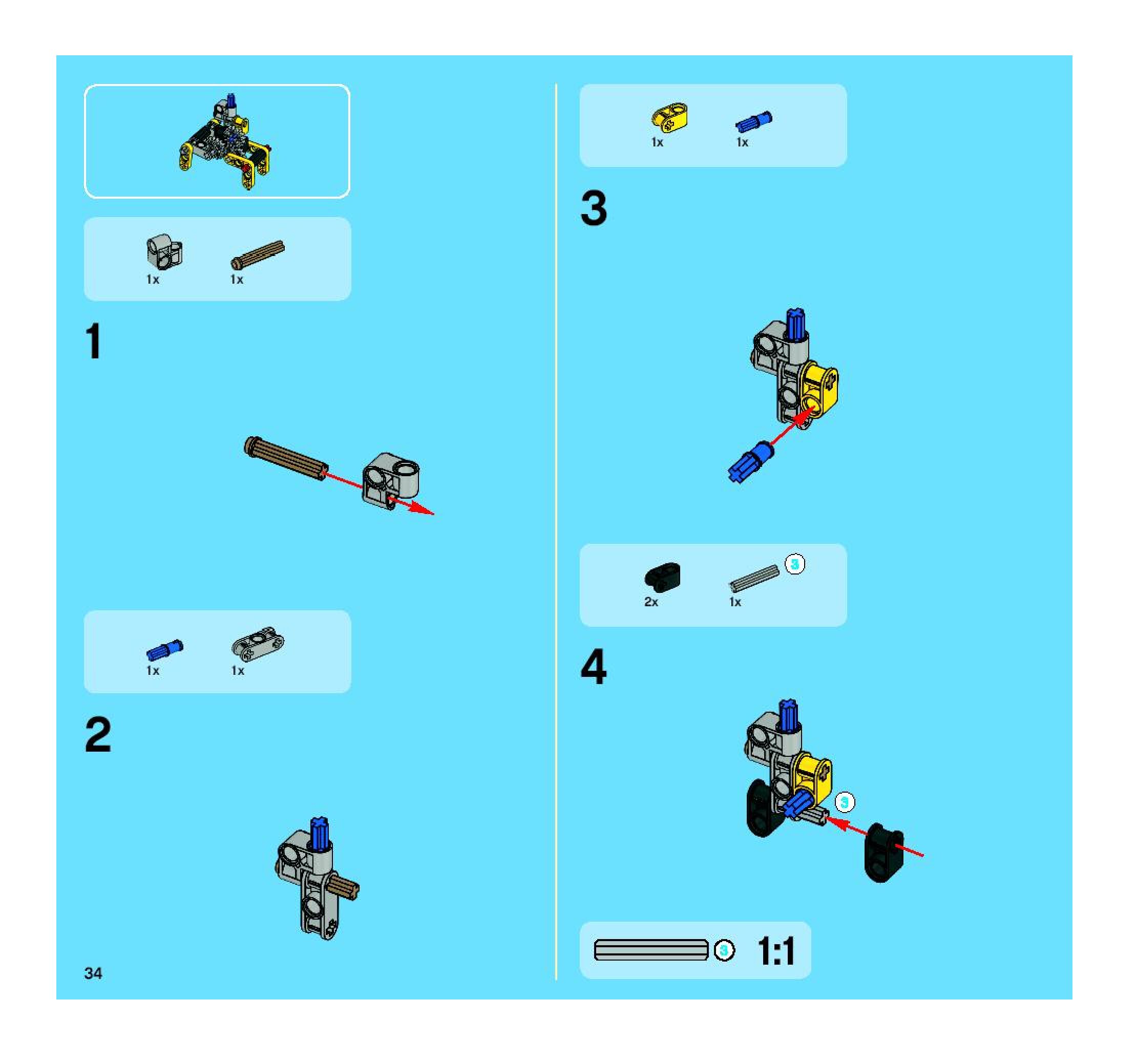 1x 1x

1

1x 1x

2

34

1x 1x

3

2x 1x 3

4

3

3 1:1