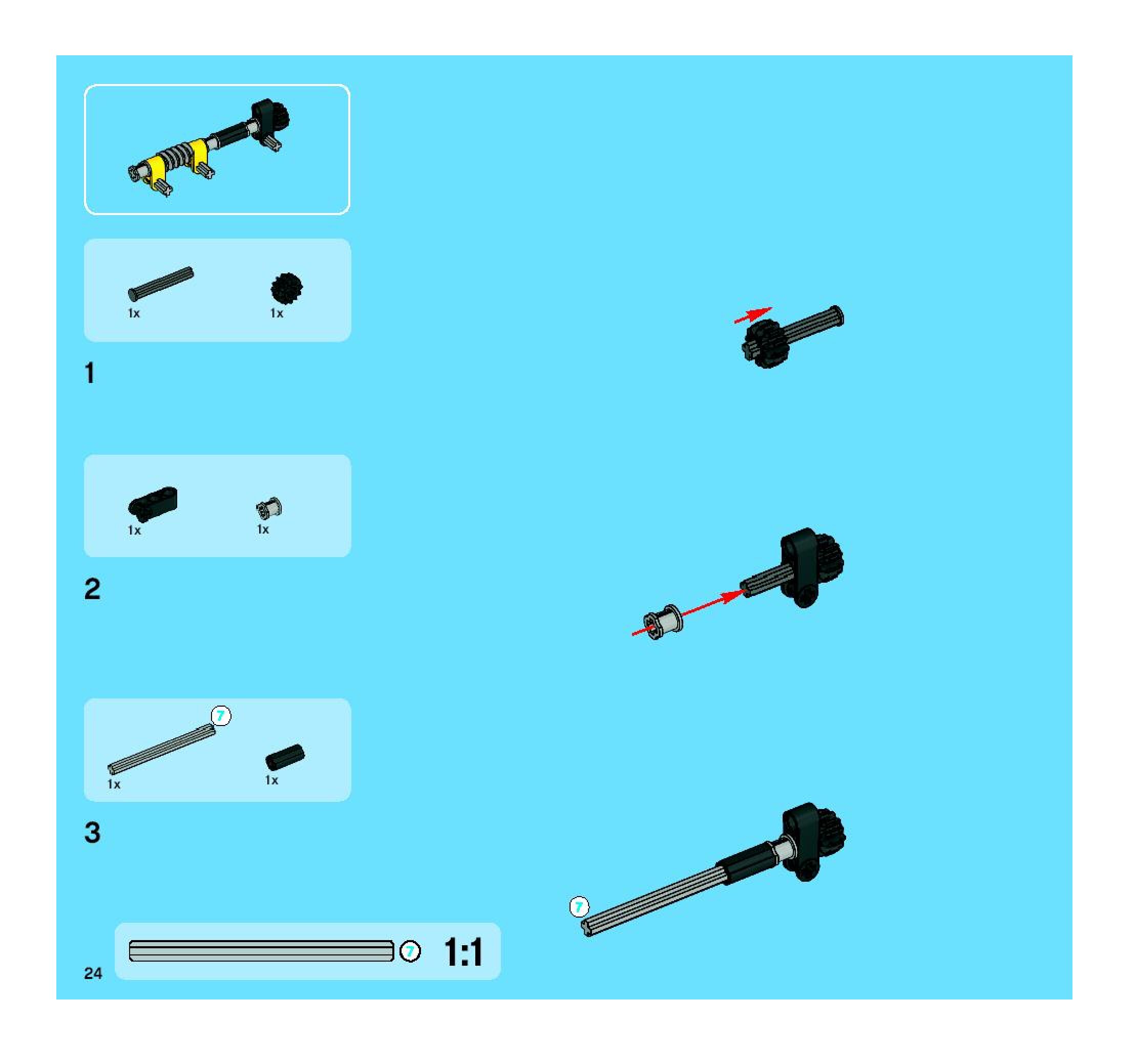 1x 1x

1

1x 1x

2

7

1x 1x

3

7

7 1:1

24