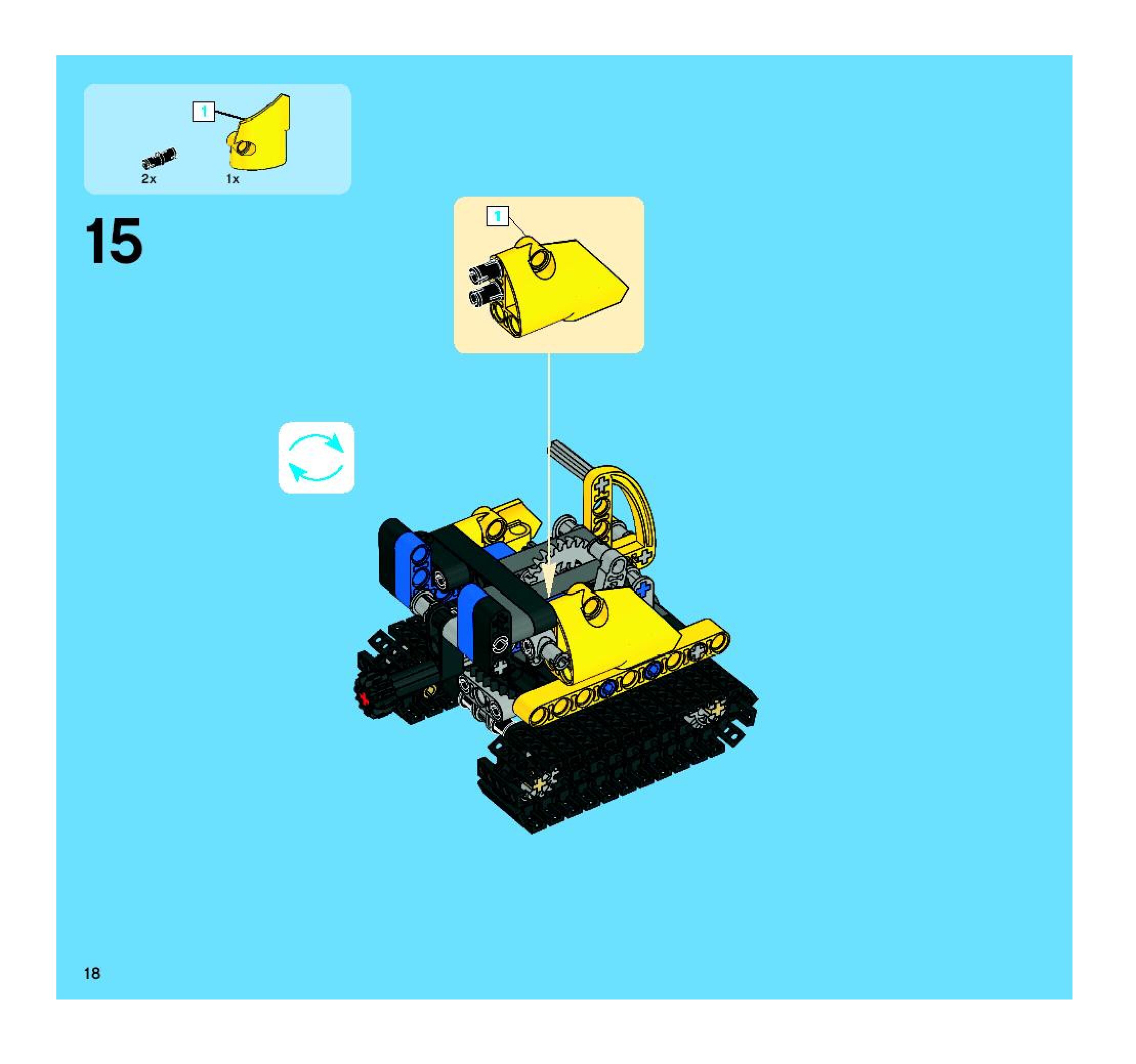 1

2x

1x

15

1

18