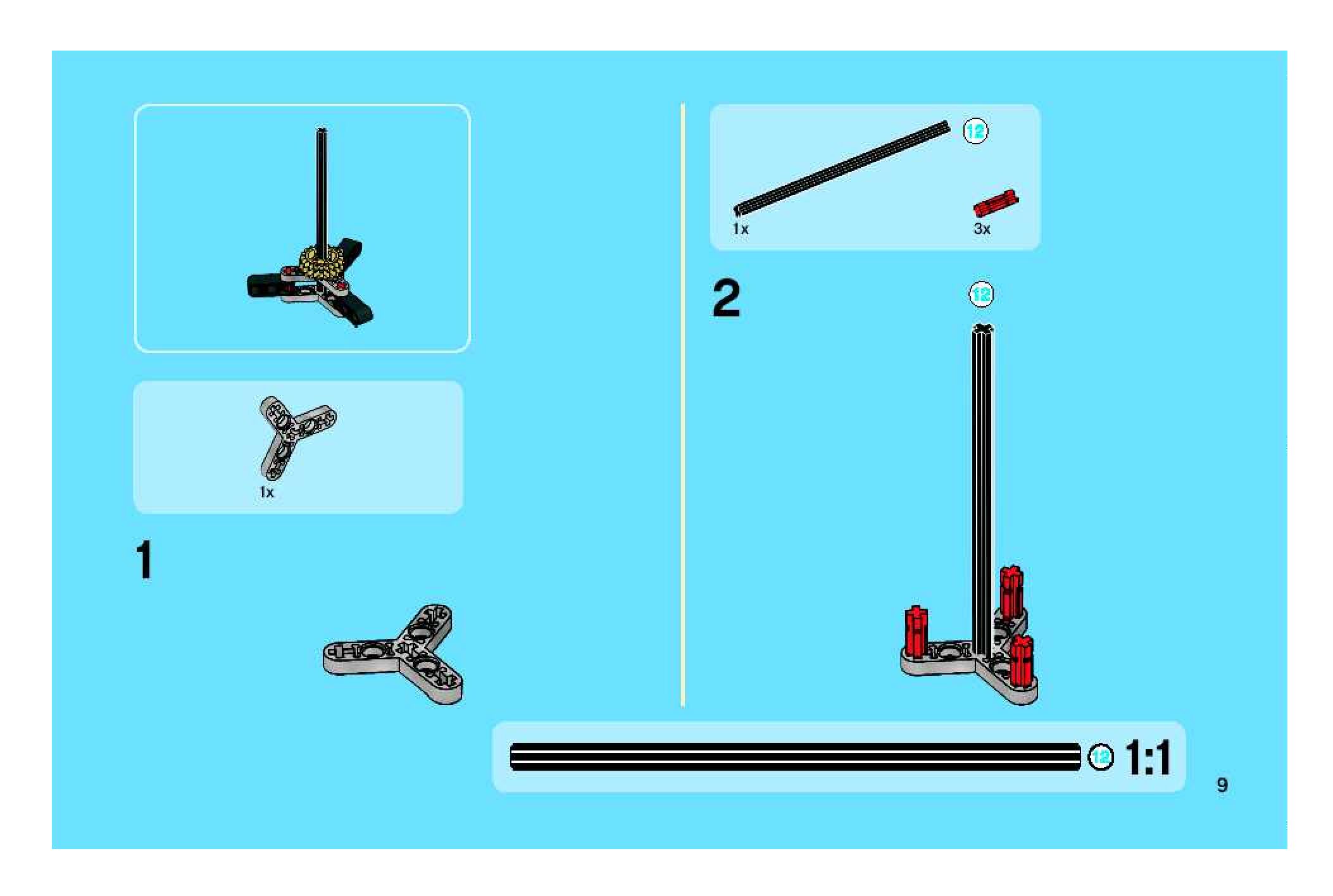 1x

1

12

1x

3x

2

12

12 1:1

9