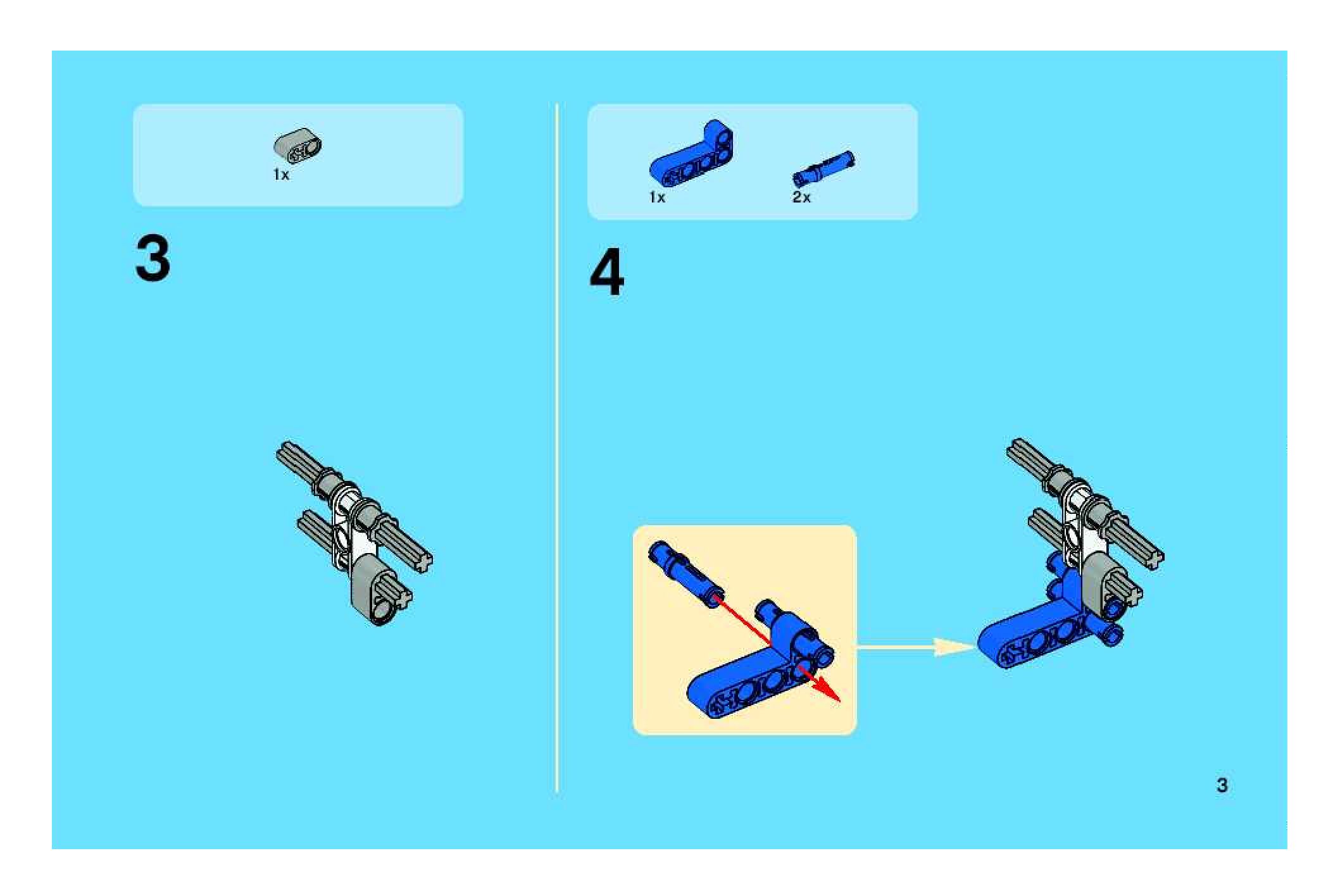 1x

3

1x

2x

4

3