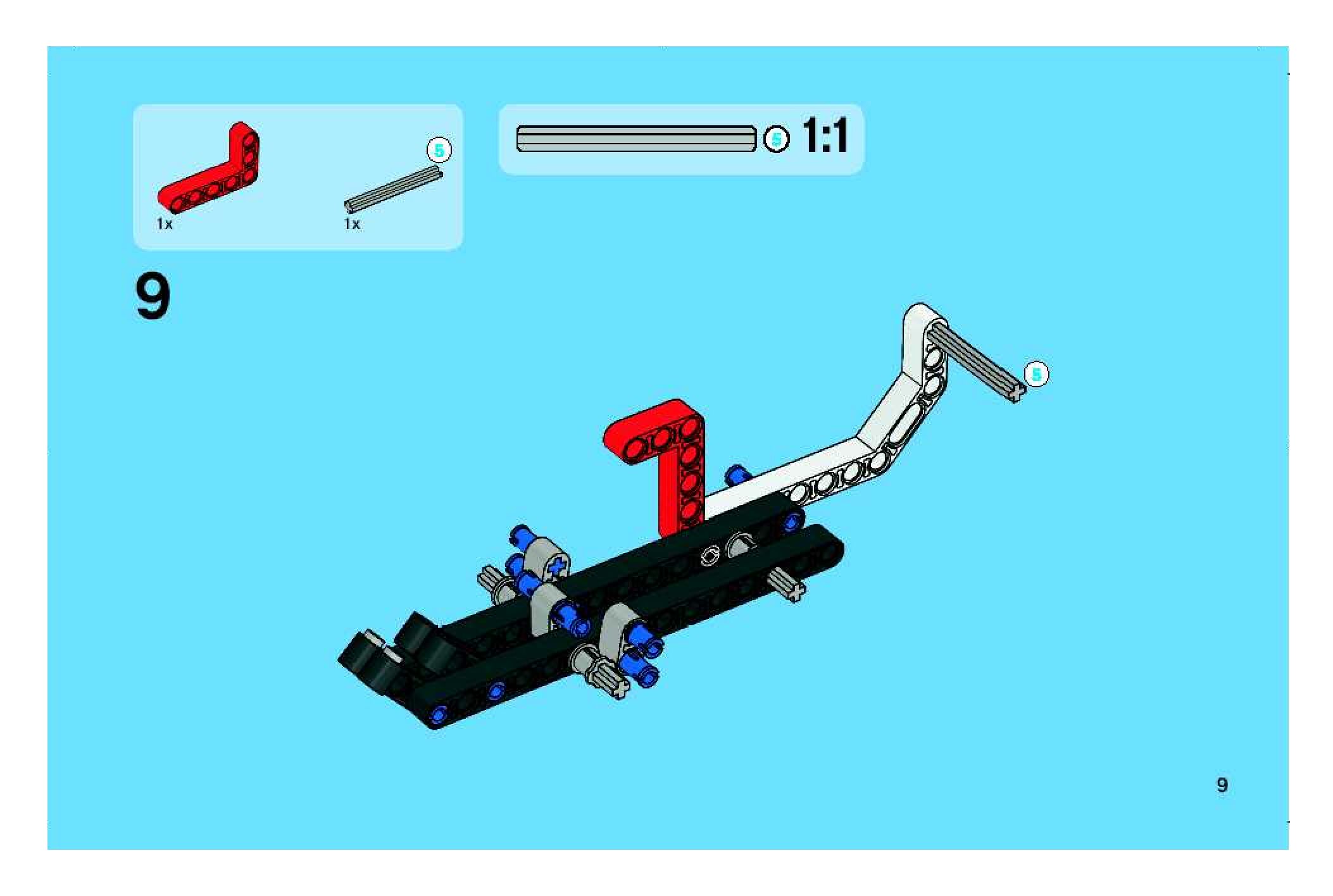 1x

5

1x

5 1:1

9

5

9