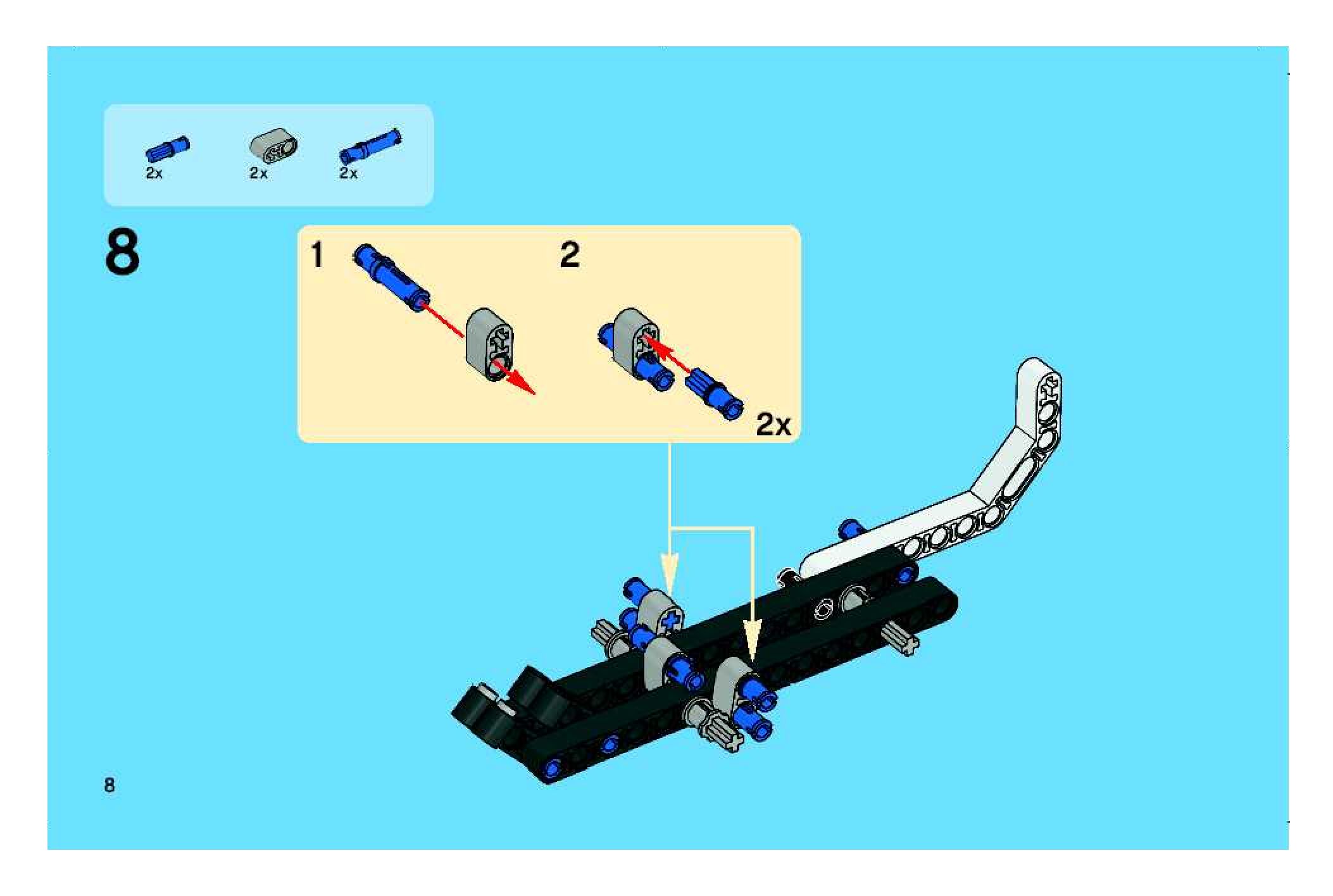 2x 2x 2x

8

1

2

2x

8