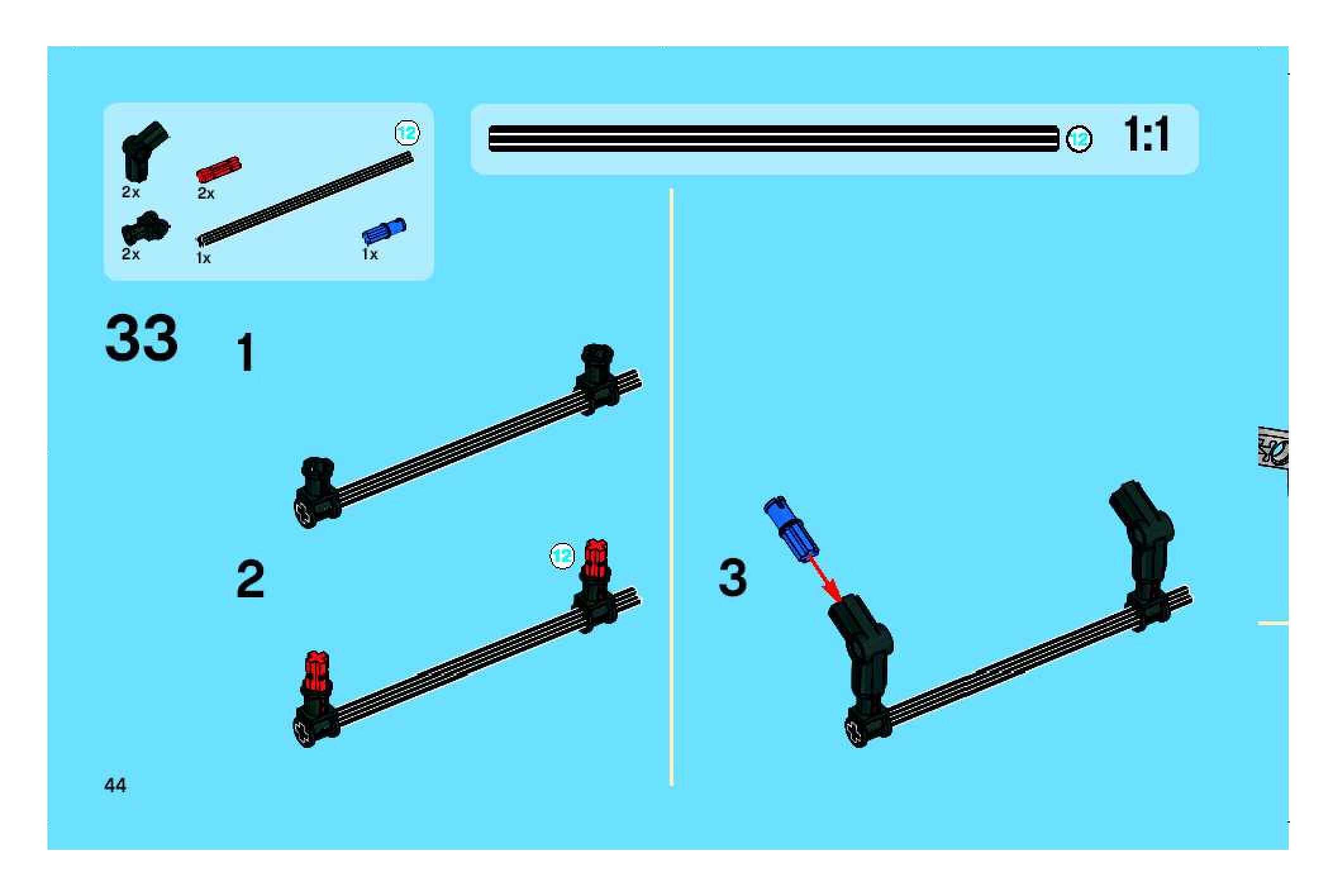 2x
2x
12
2x
1x
1x

12
1:1

33
1

2
12

3

44