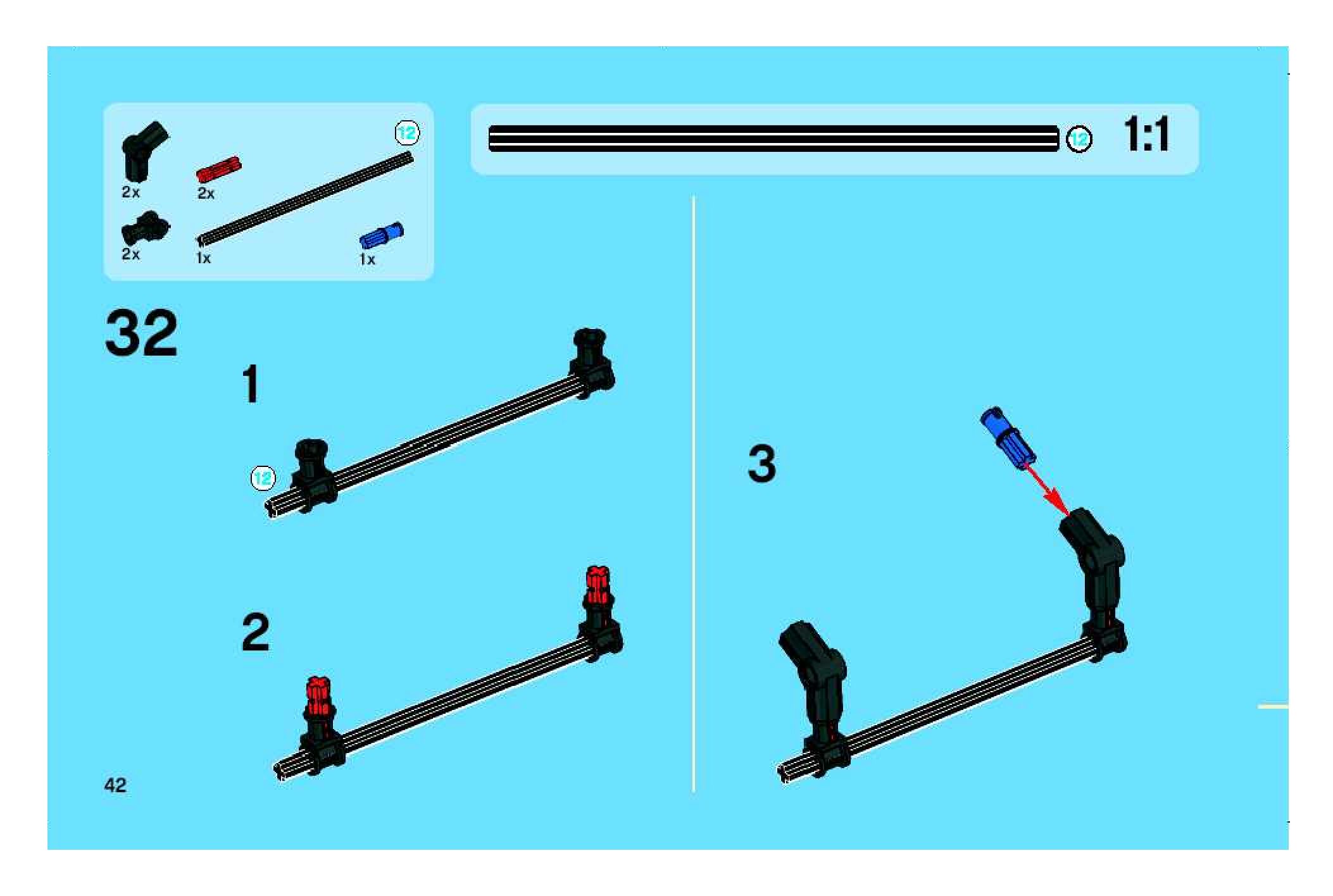 2x

2x

12

2x

1x

1x

12

1:1

32

1

12

2

3

42