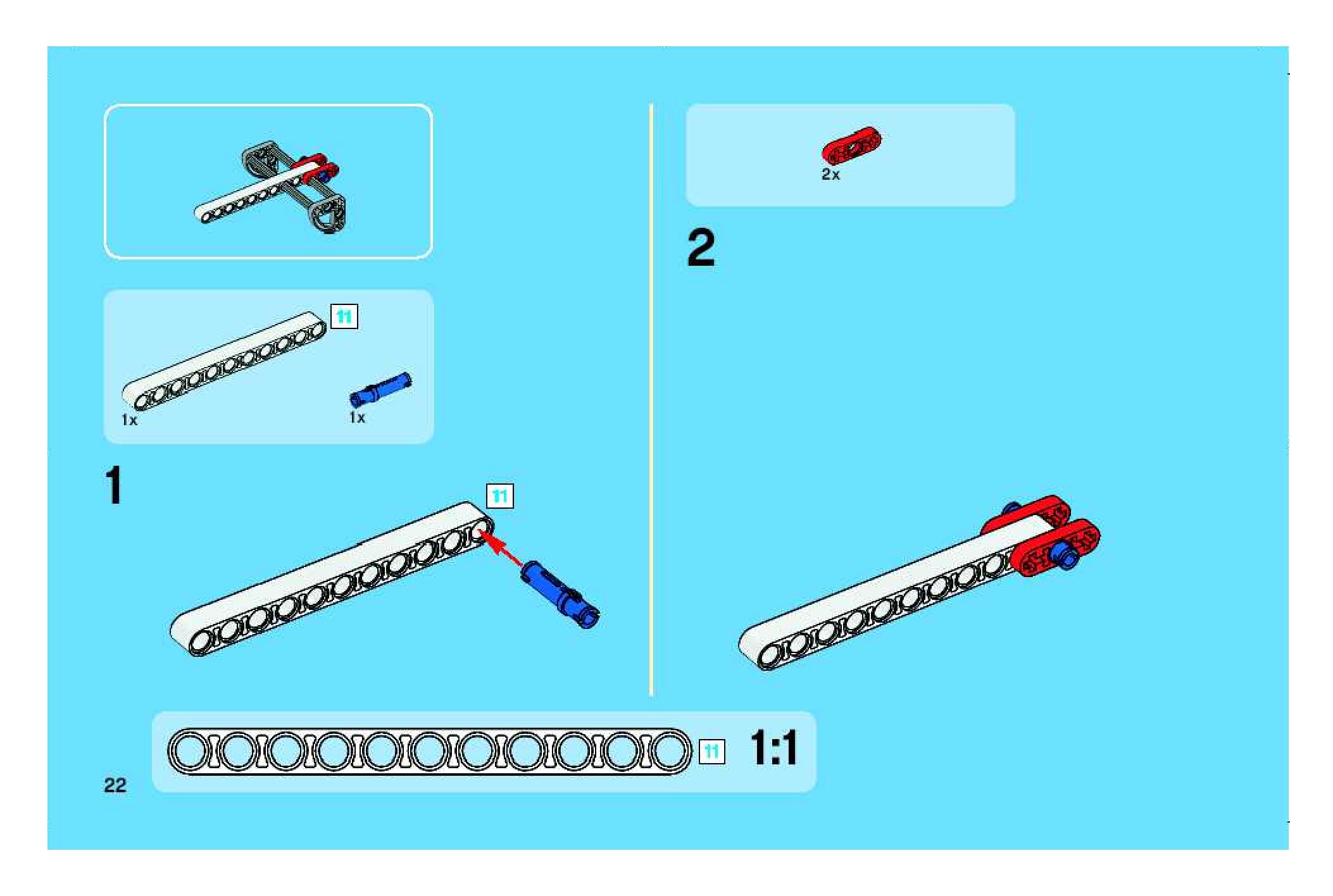 11

1x

1x

1

11

2x

2

11

1:1

22