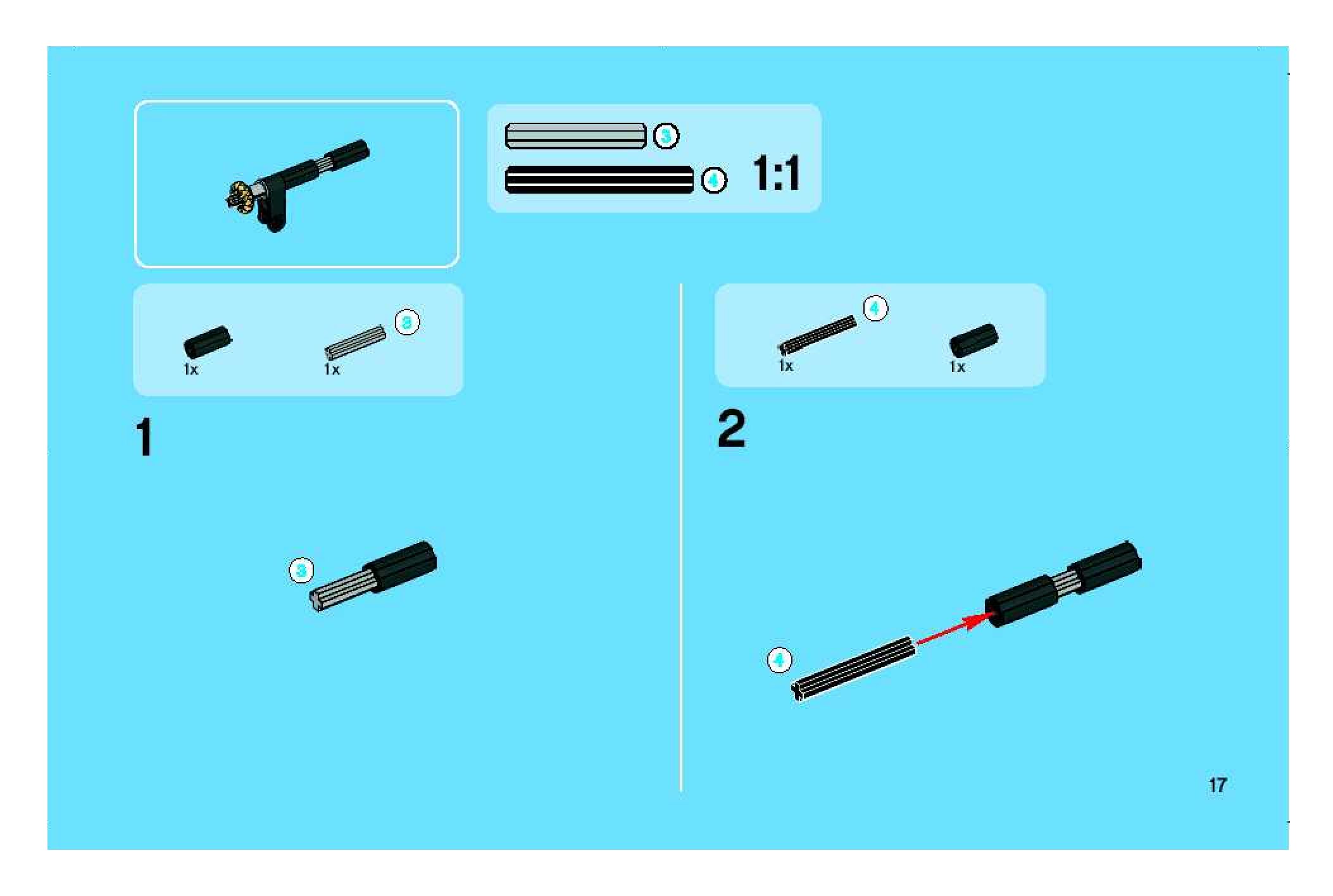 3
4
1:1

1x
1x
3

1
3

4
1x
1x

2
4

17