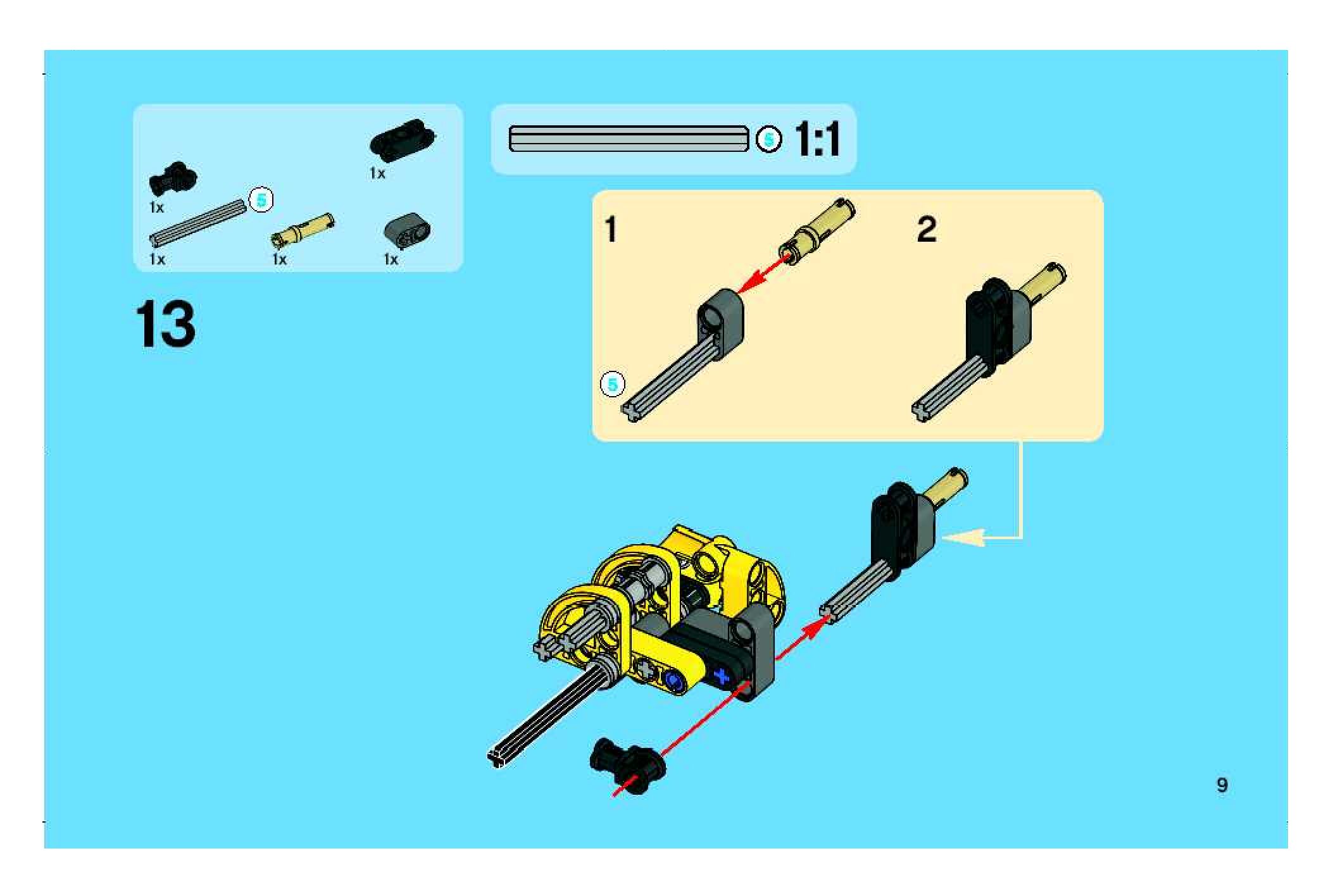 1x

1x

5

1x

1x

1x

13

5 1:1

1

2

5

9