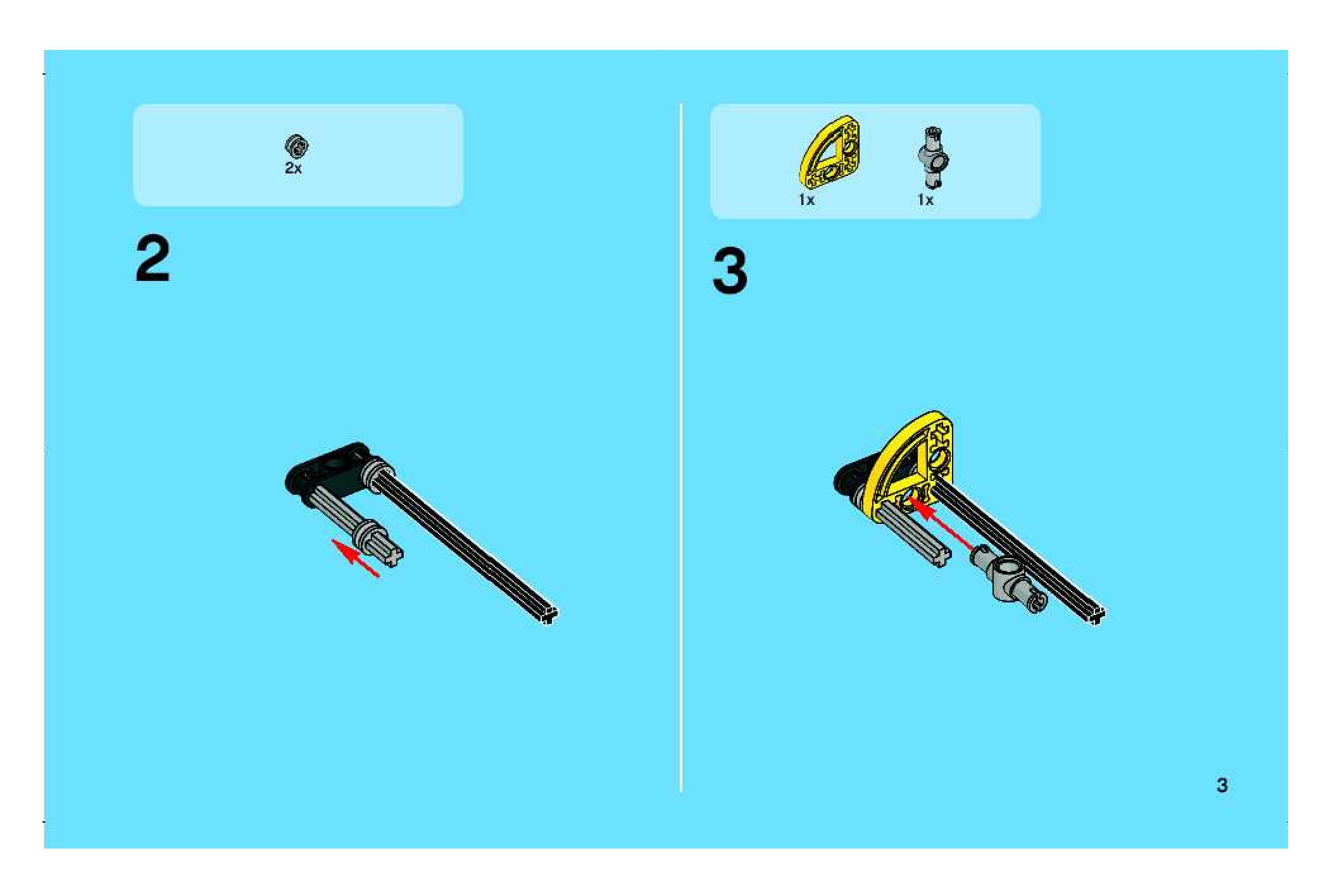 2x

2

1x 1x

3

3