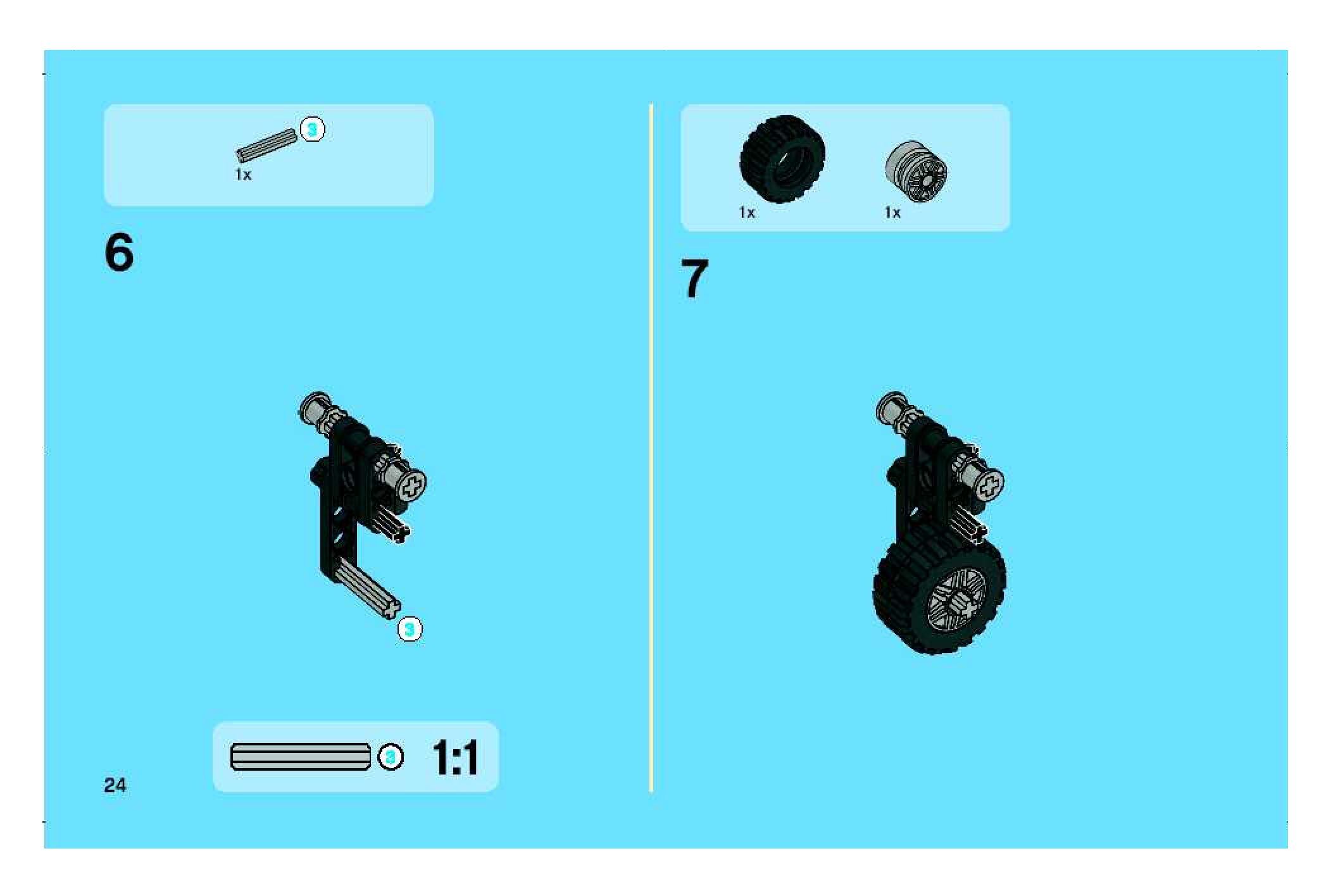 3
1x

6

3

3 1:1

24

1x 1x

7