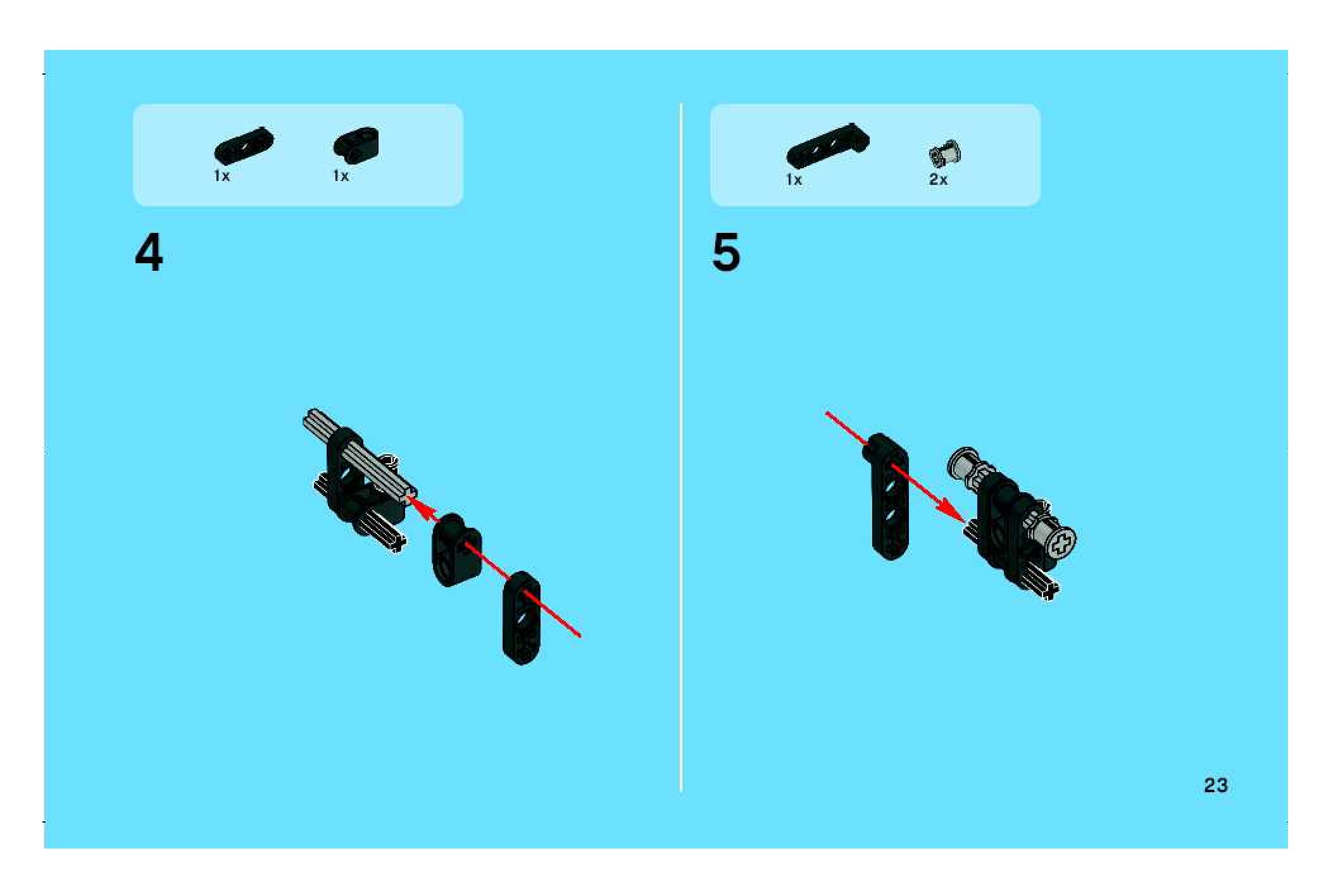 1x 1x

4

1x 2x

5

23