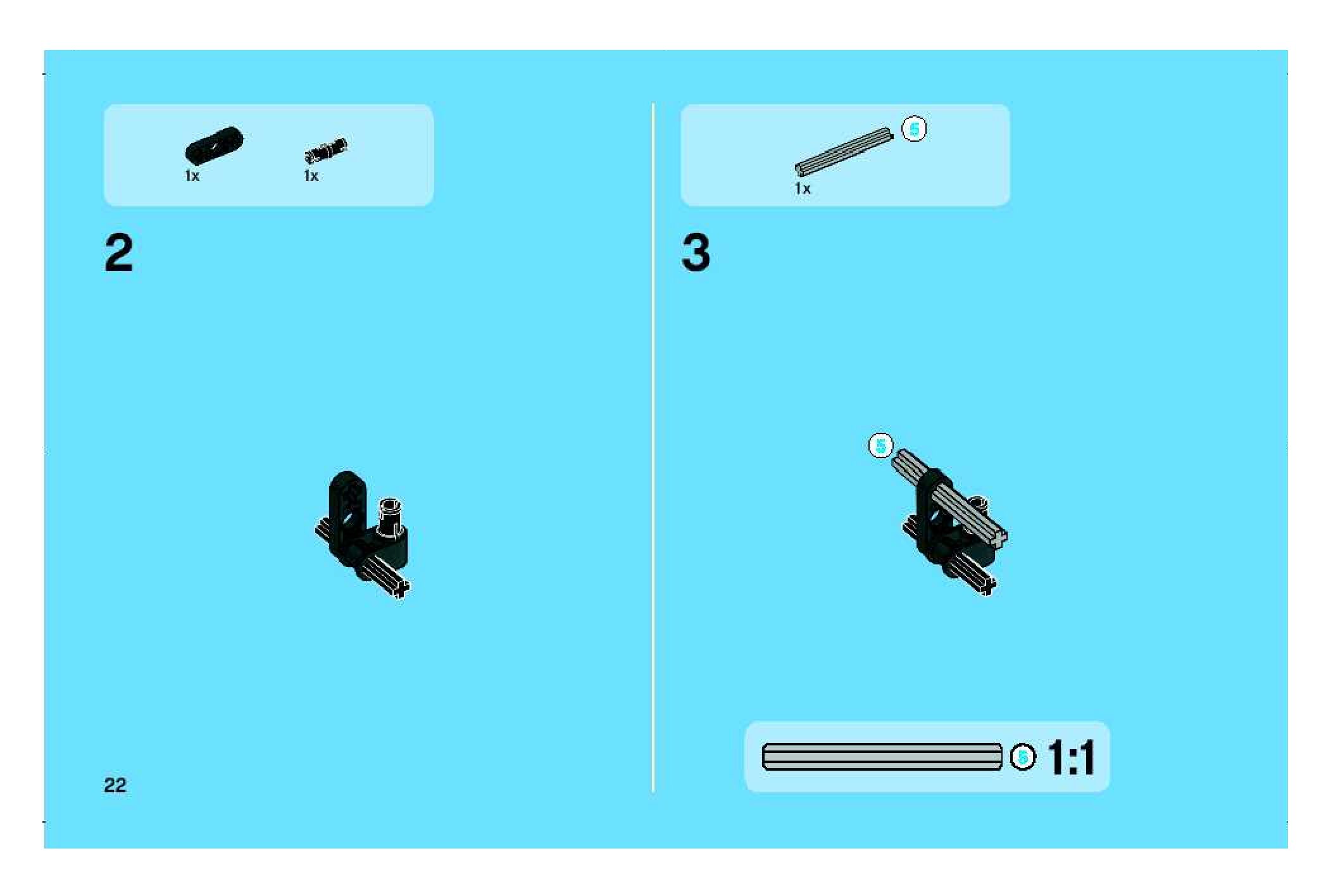 1x 1x

2

22

5

1x

3

5

5 1:1