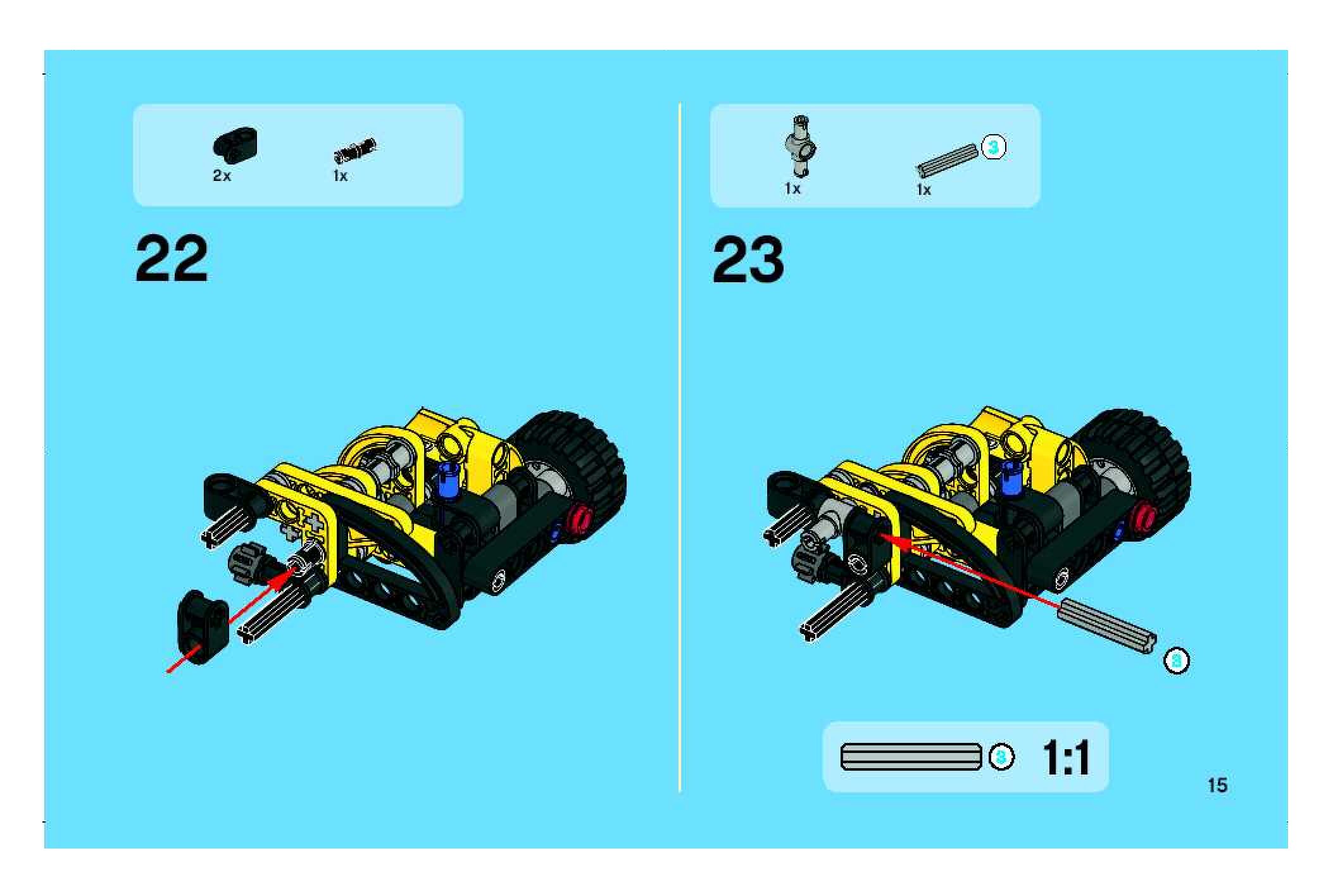 2x 1x

22

1x 3 1x

23

3

3 1:1

15