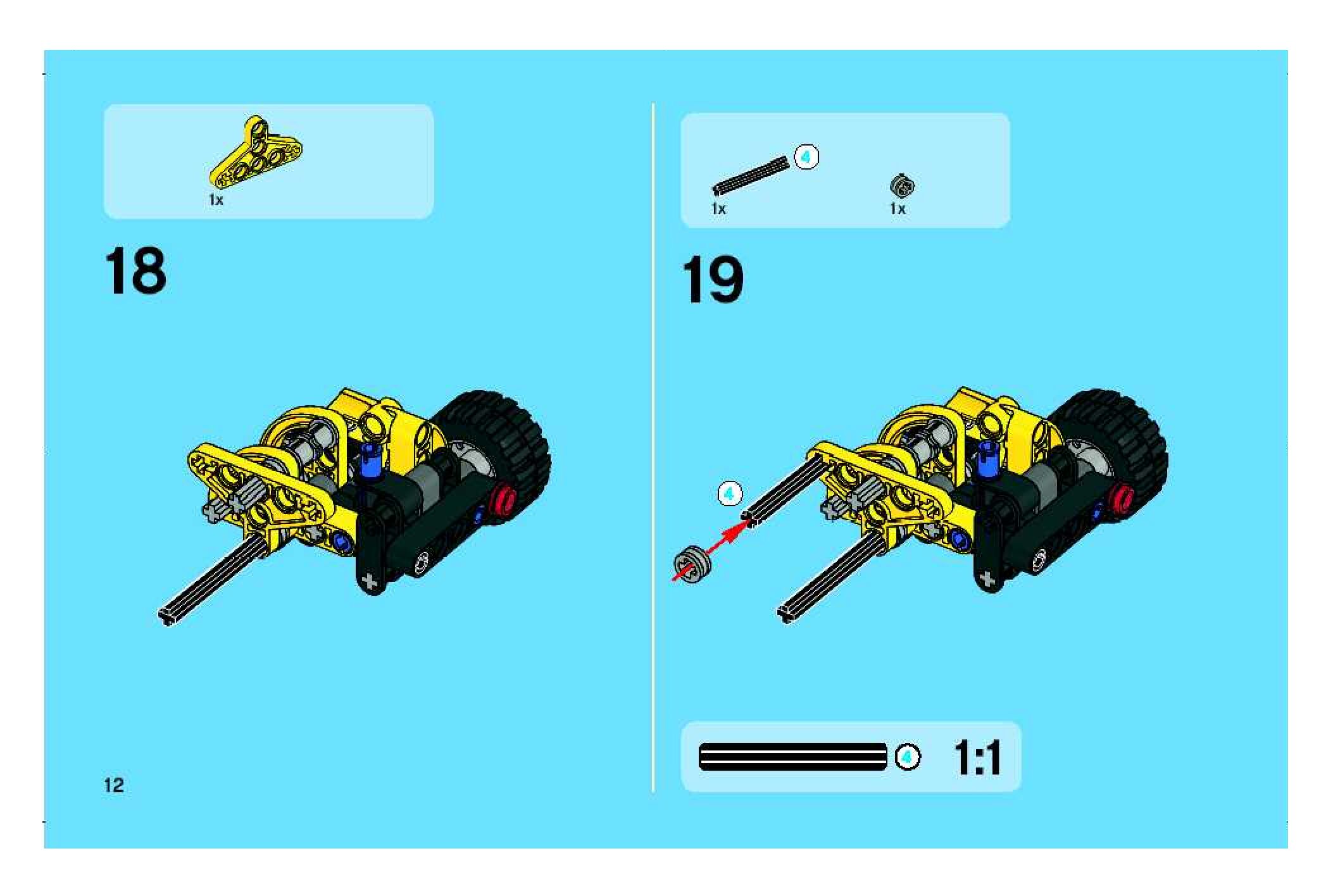 1x

18

12

4

1x

1x

19

4

4

1:1