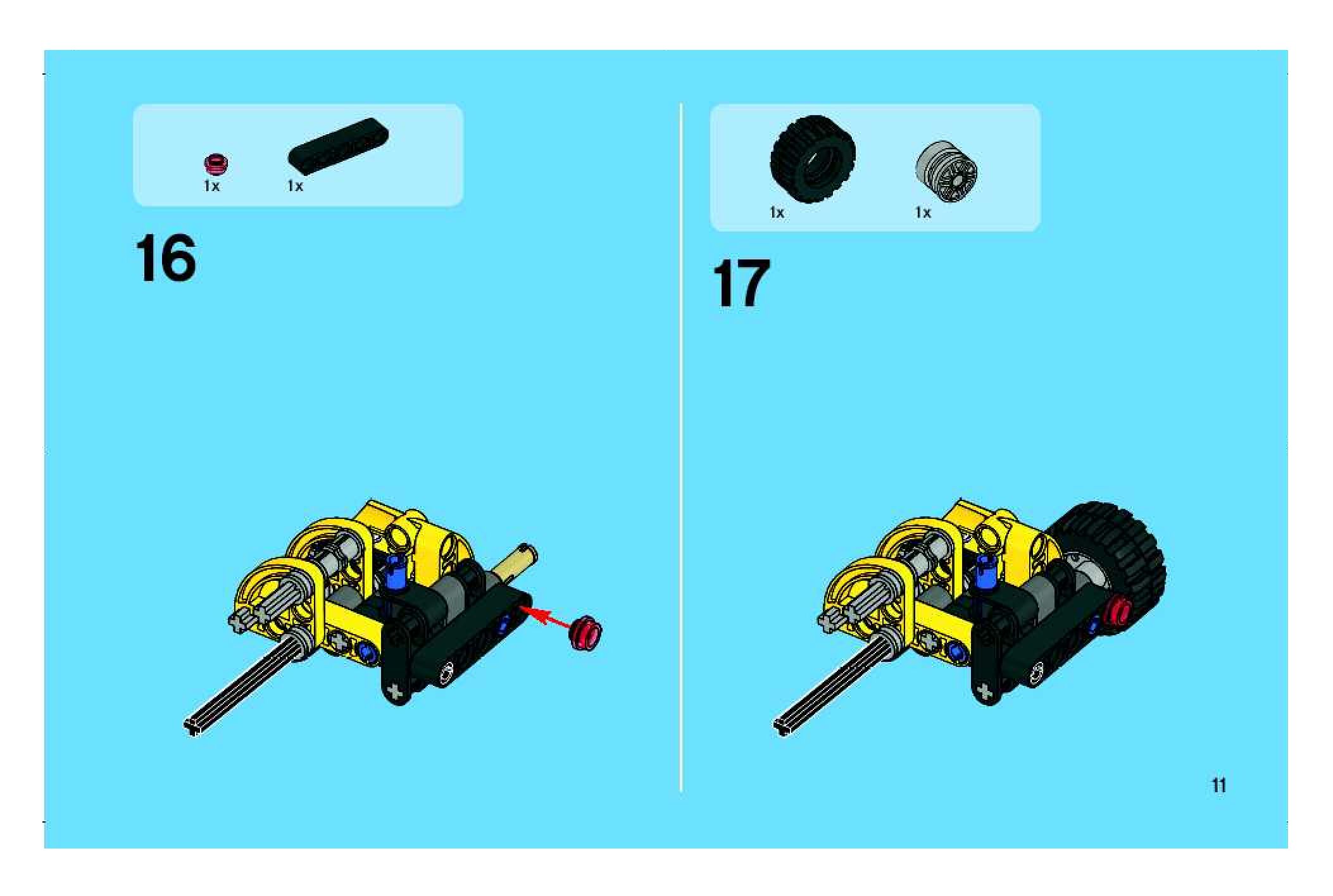 1x 1x

16

1x 1x

17

11