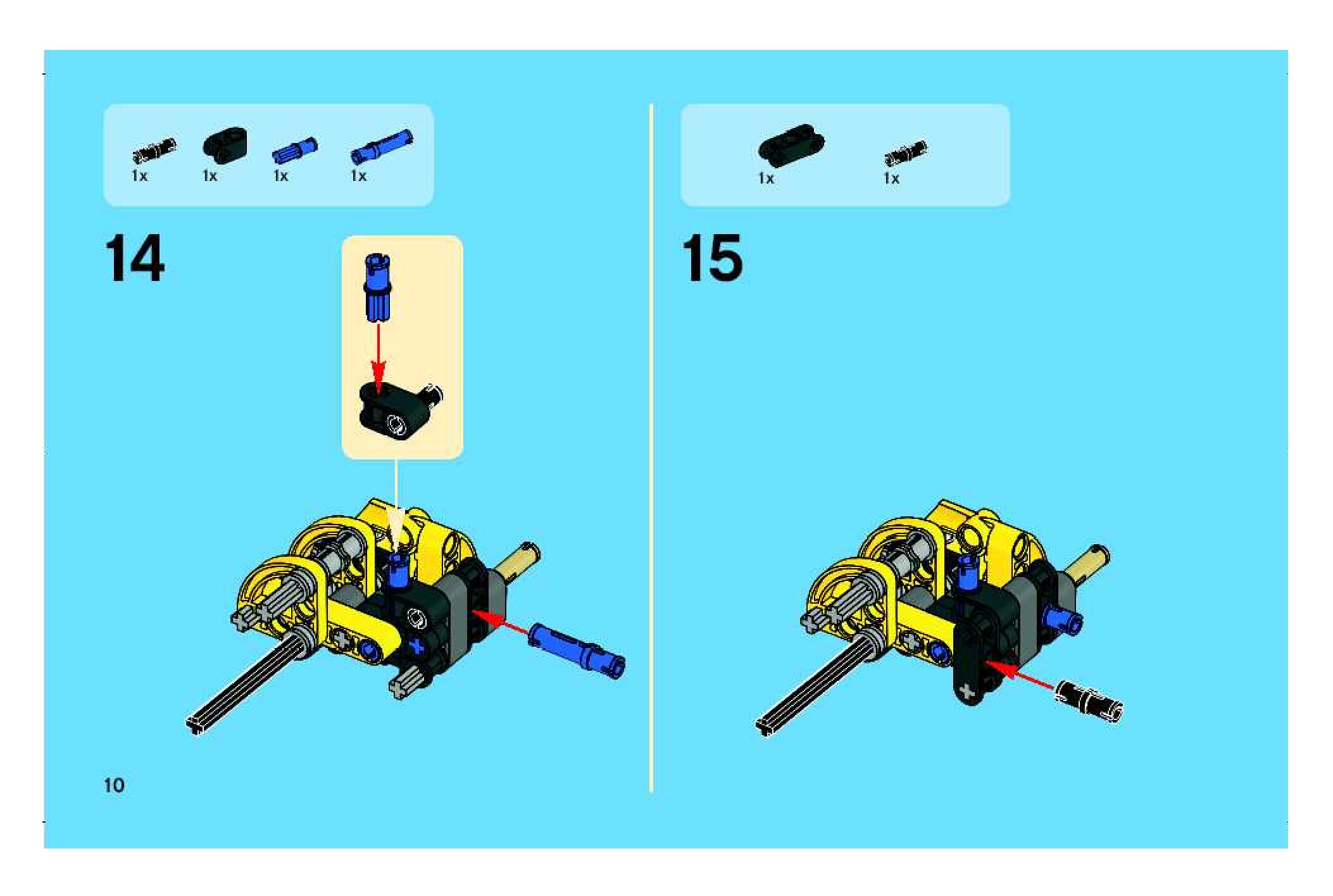 1x 1x 1x 1x

14

10

1x 1x

15