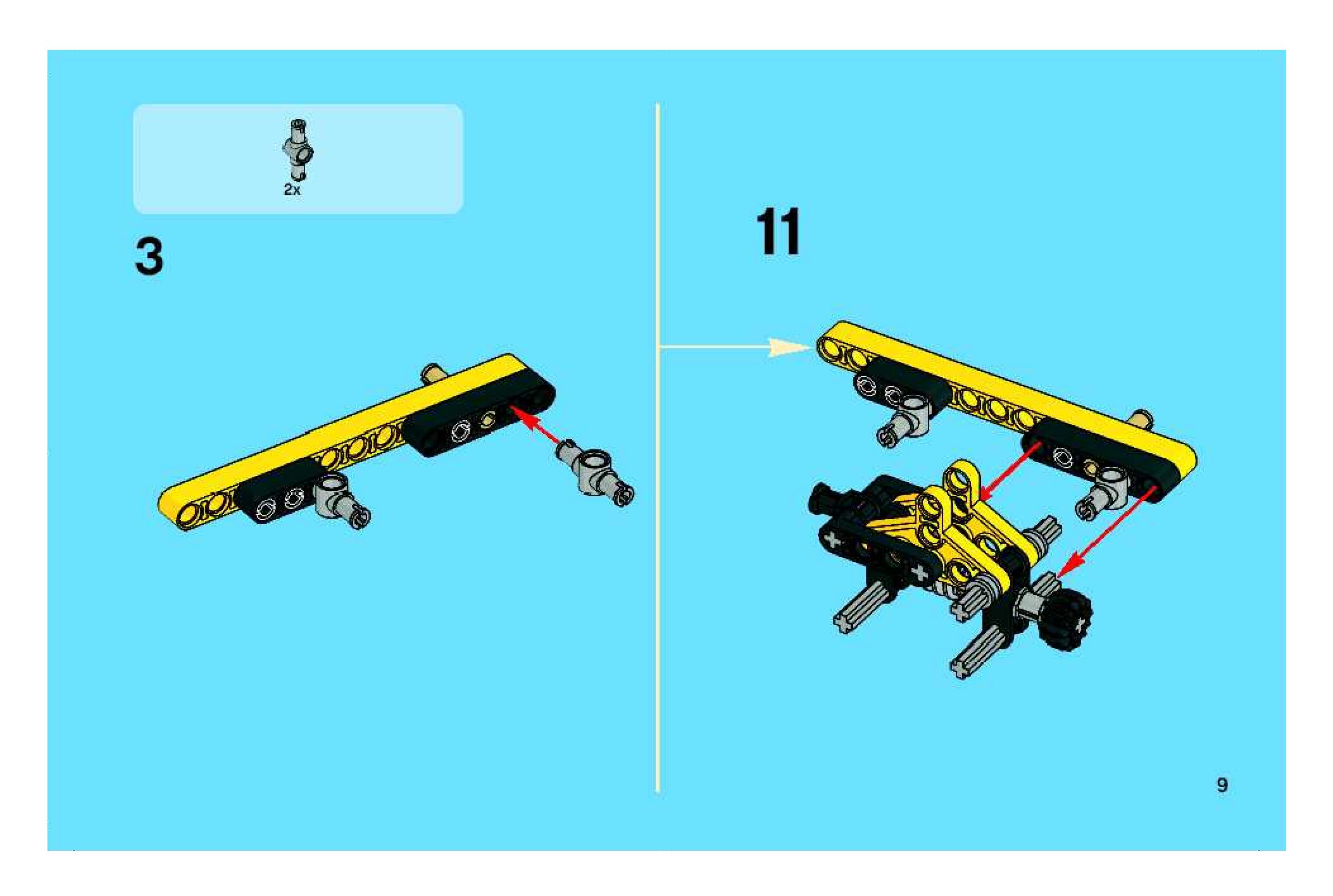 2x

3

11

9