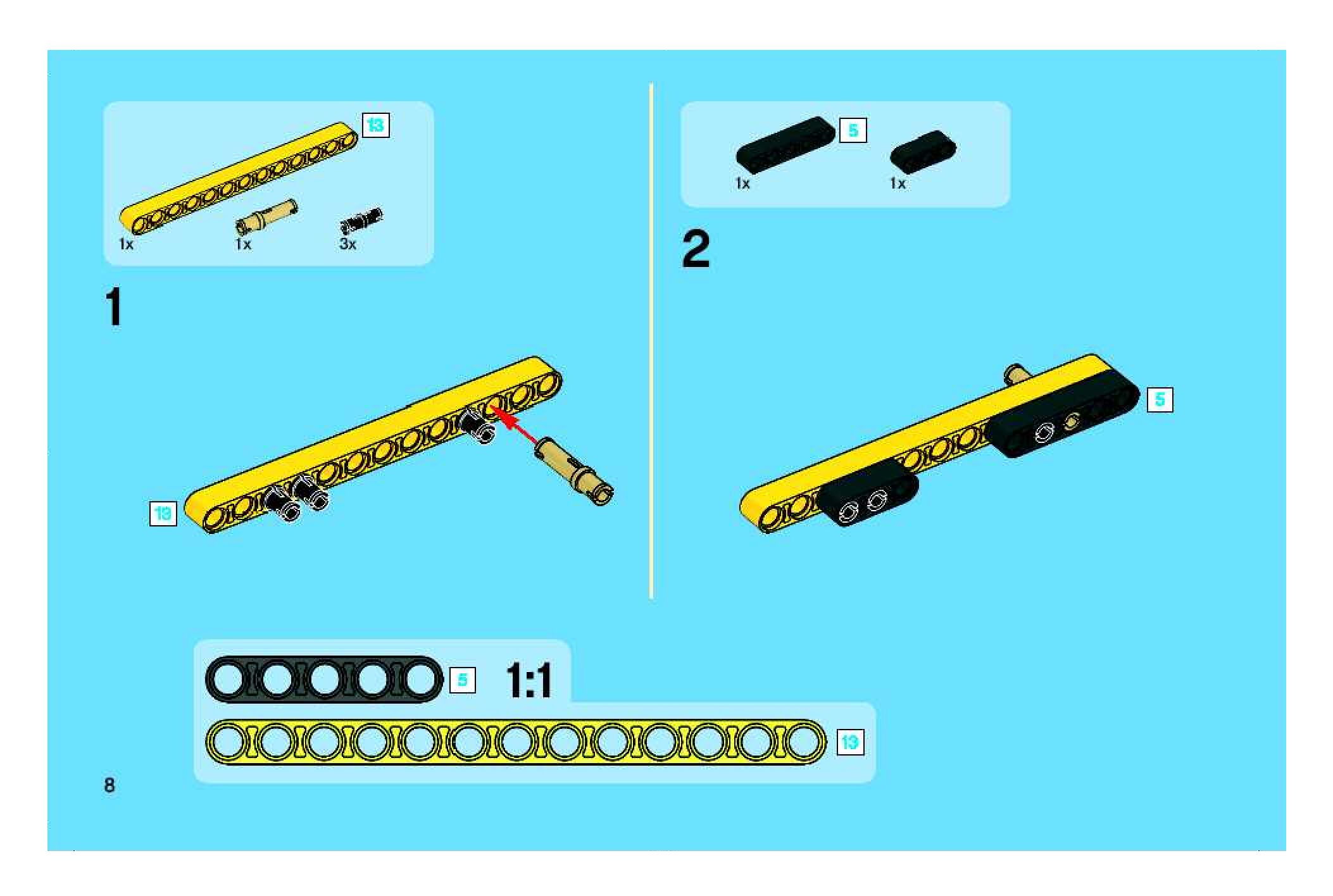 13
1x
1x
3x

1

13

5
1x
1x

2

5

5
1:1
13

8