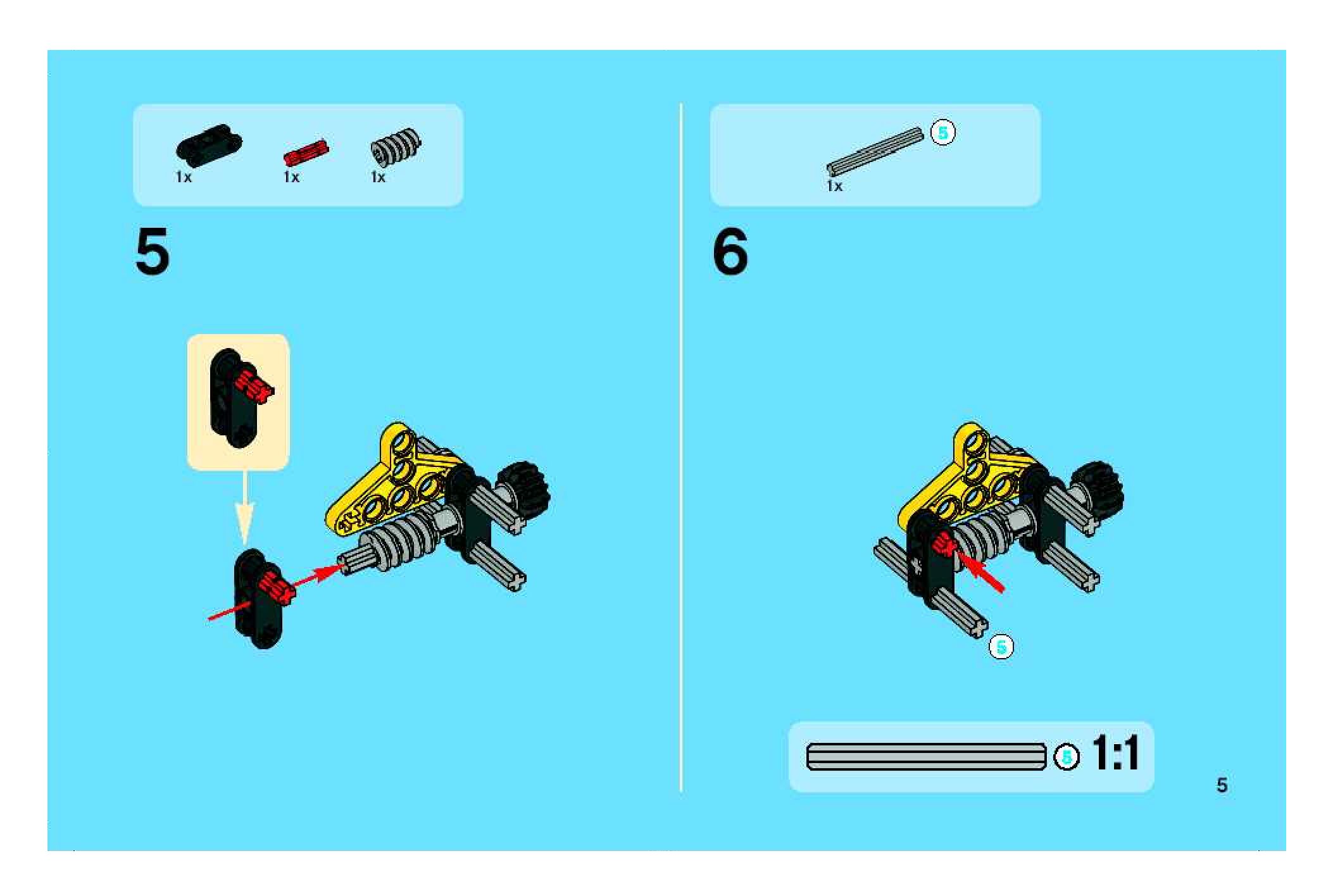 1x 1x 1x

5

1x 5

6

5

5 1:1

5