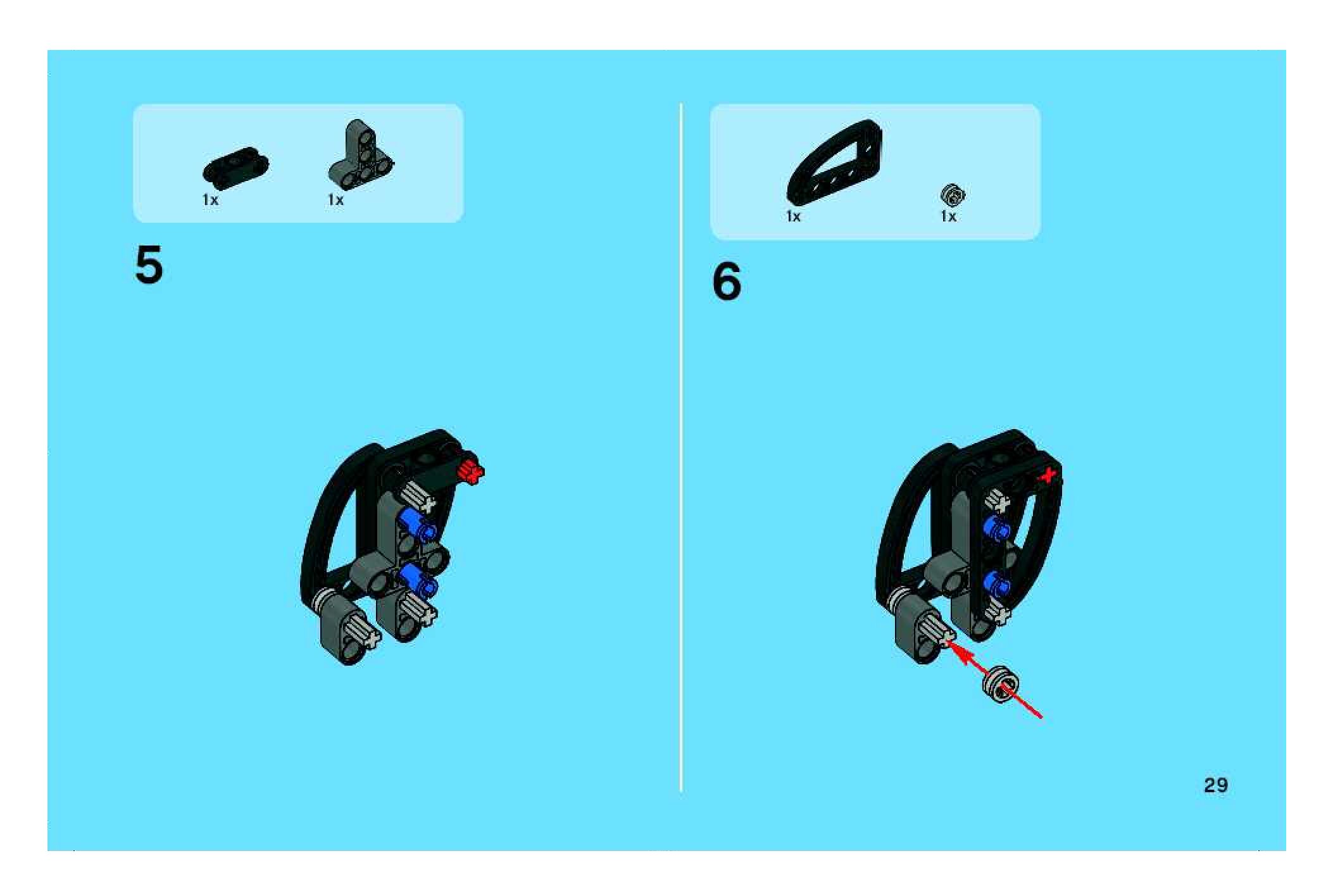 1x 1x

5

1x 1x

6

29