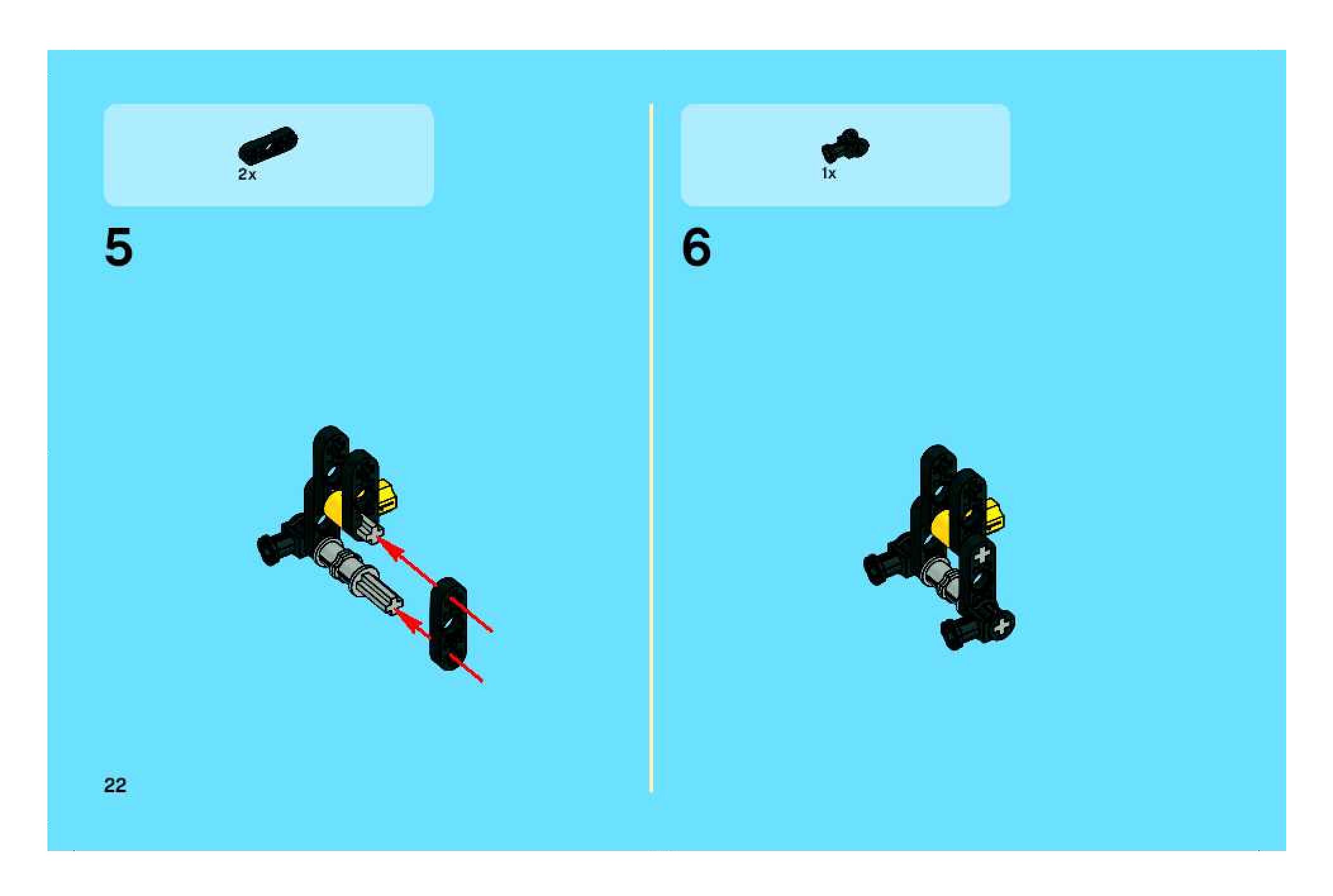 2x

5

22

1x

6