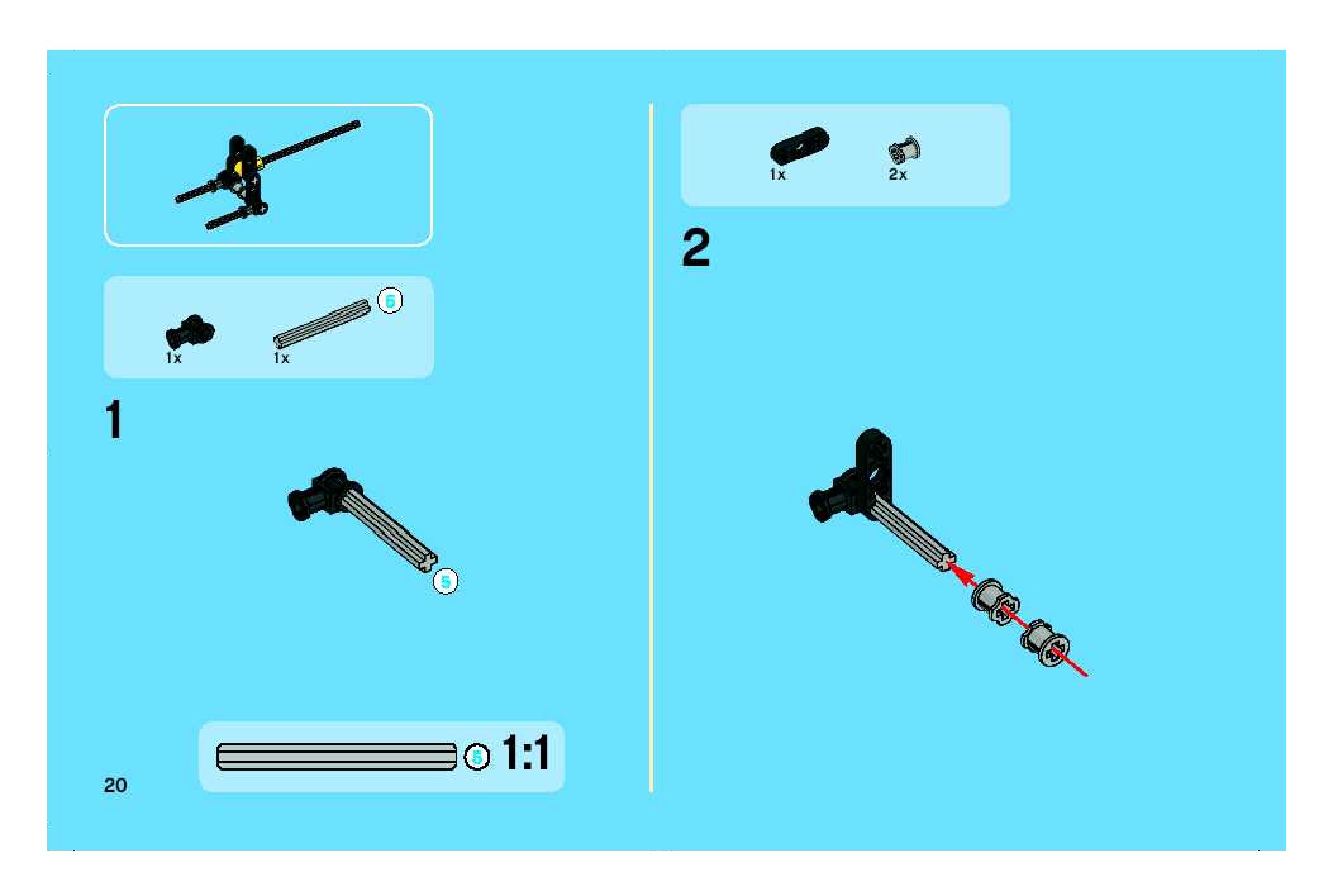 1x
1x
5
1
5
5 1:1
20
1x
2x
2