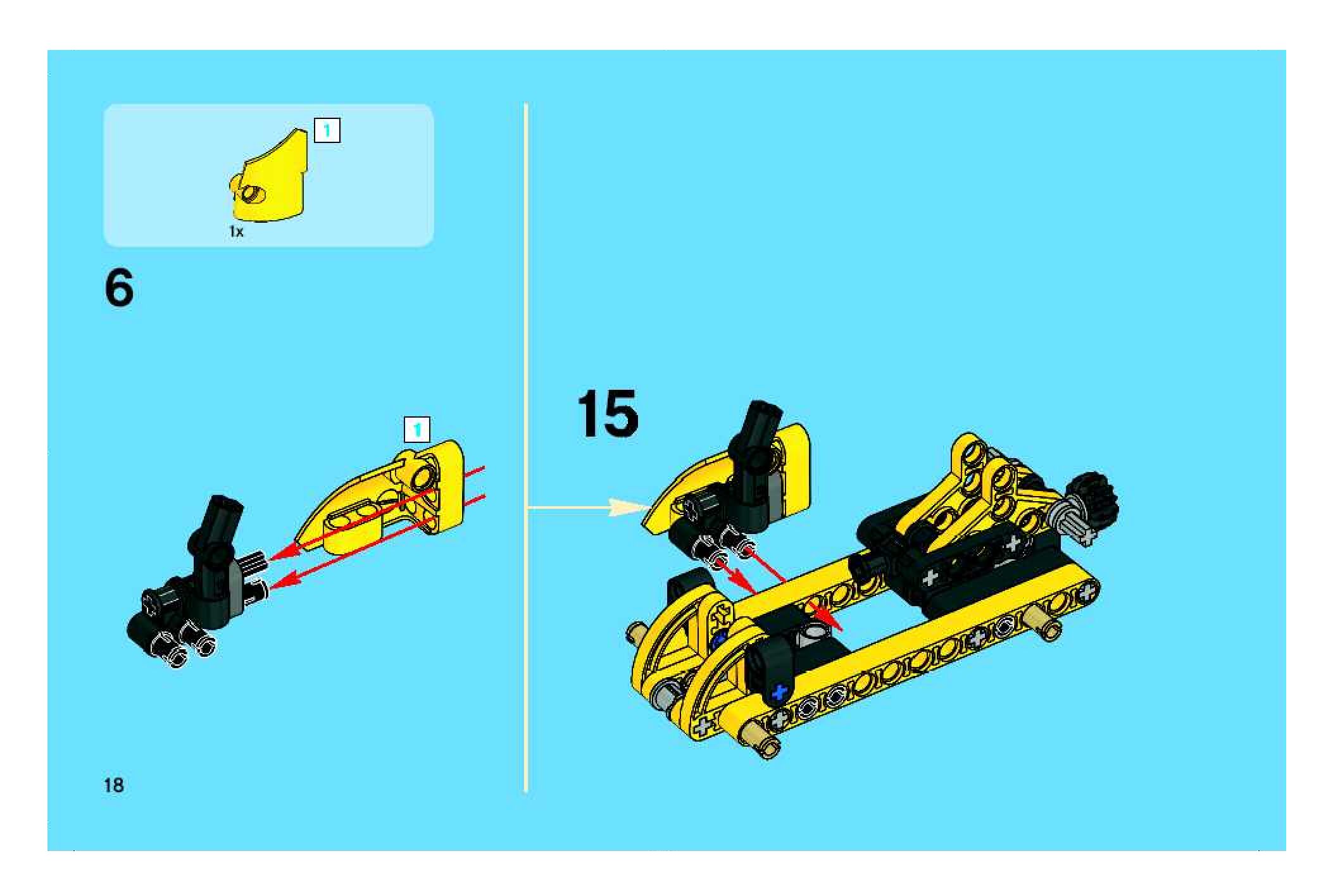 1

1x

6

1

15

18