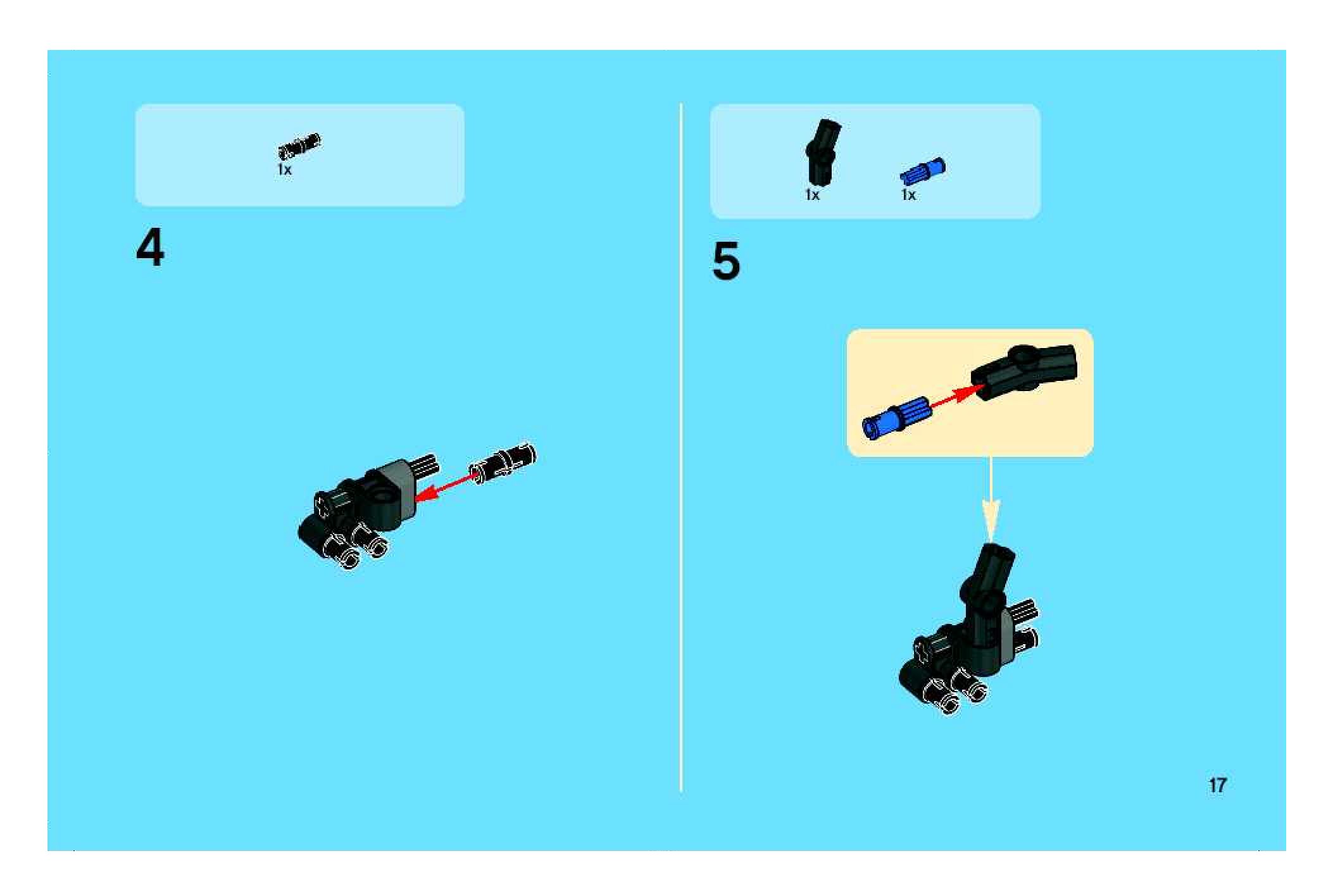 1x

4

1x 1x

5

17