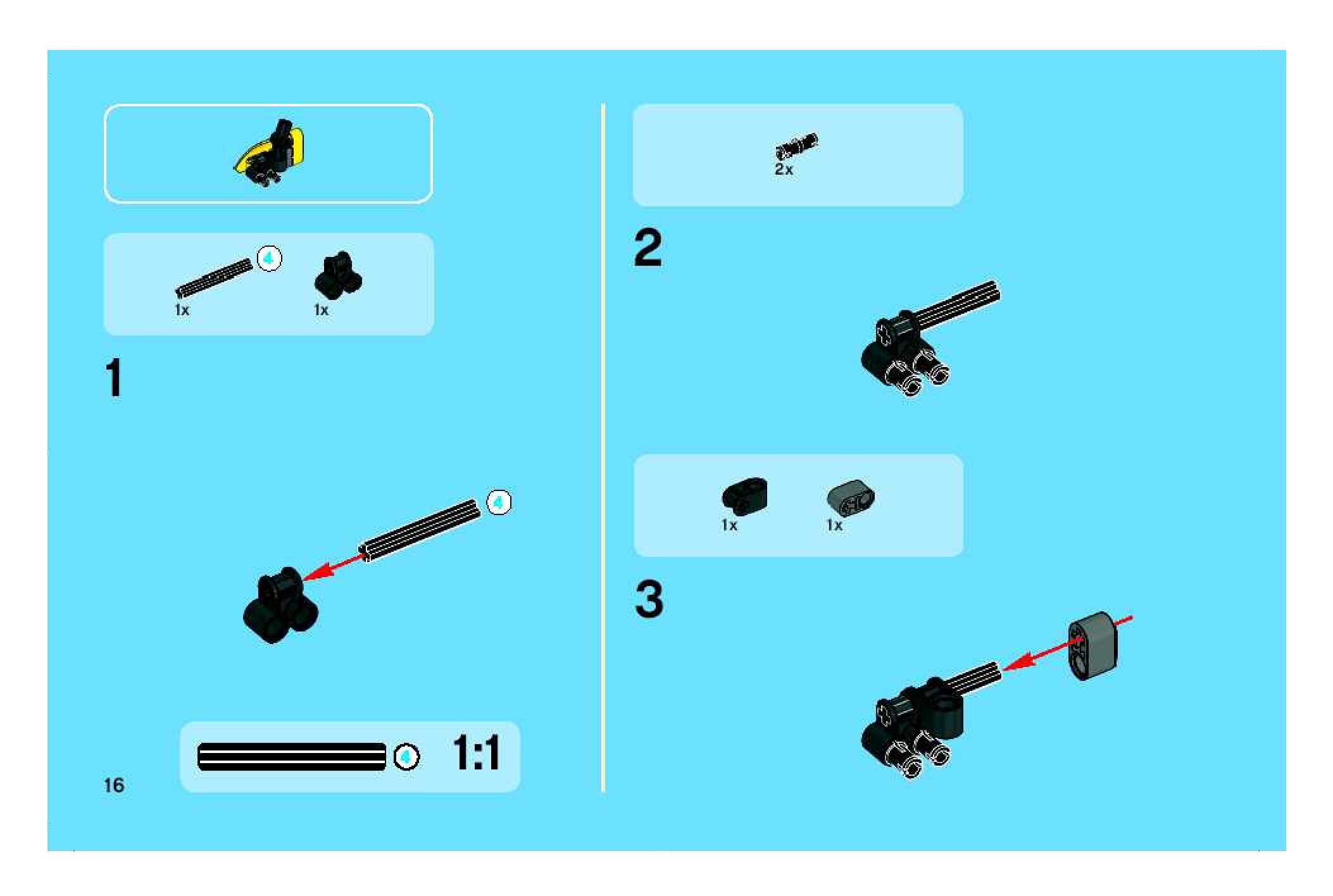 4
1x
1x

1

4

4
1:1

16

2x

2

1x
1x

3