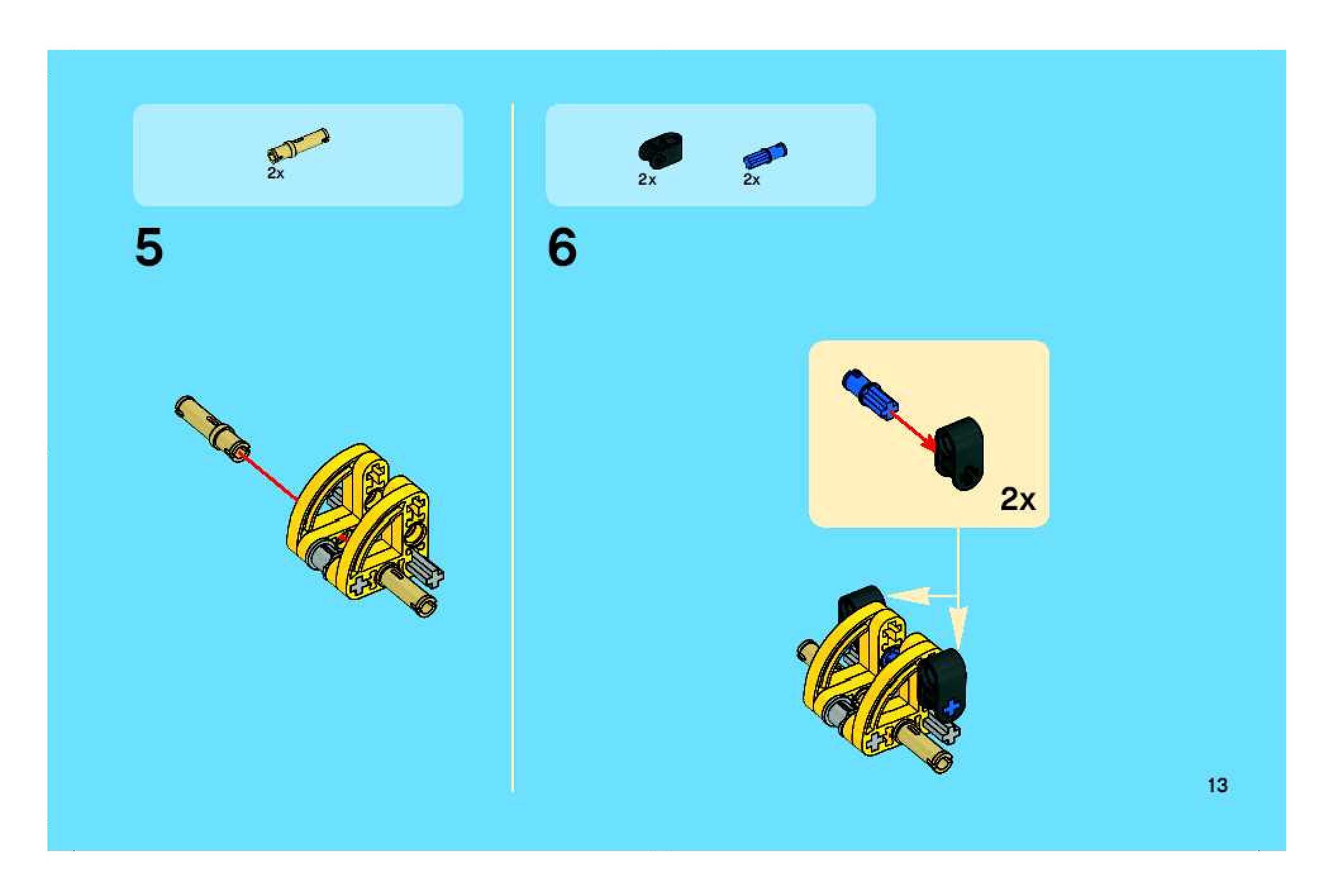 2x

5

2x

2x

6

2x

13