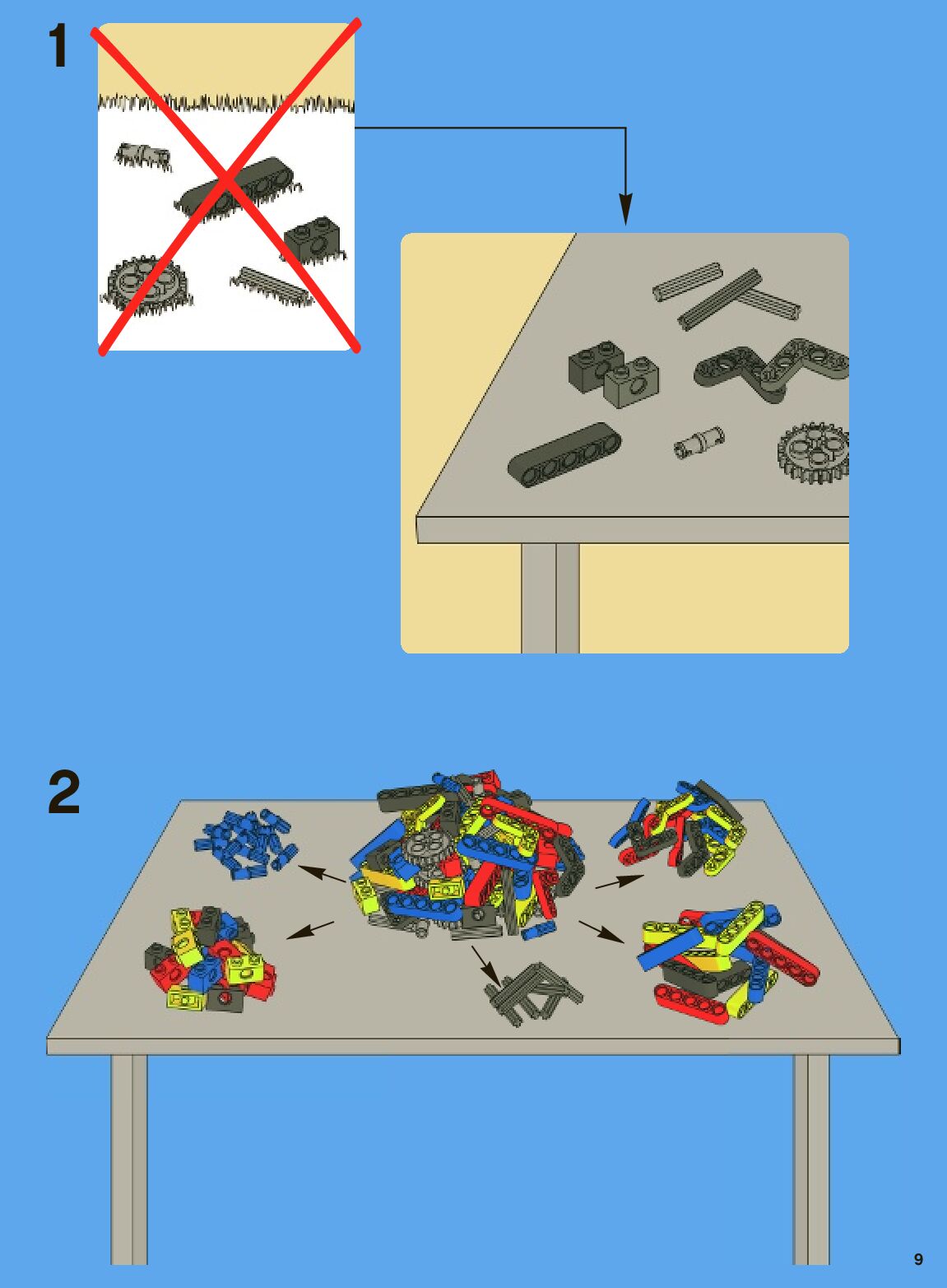 1

2

9